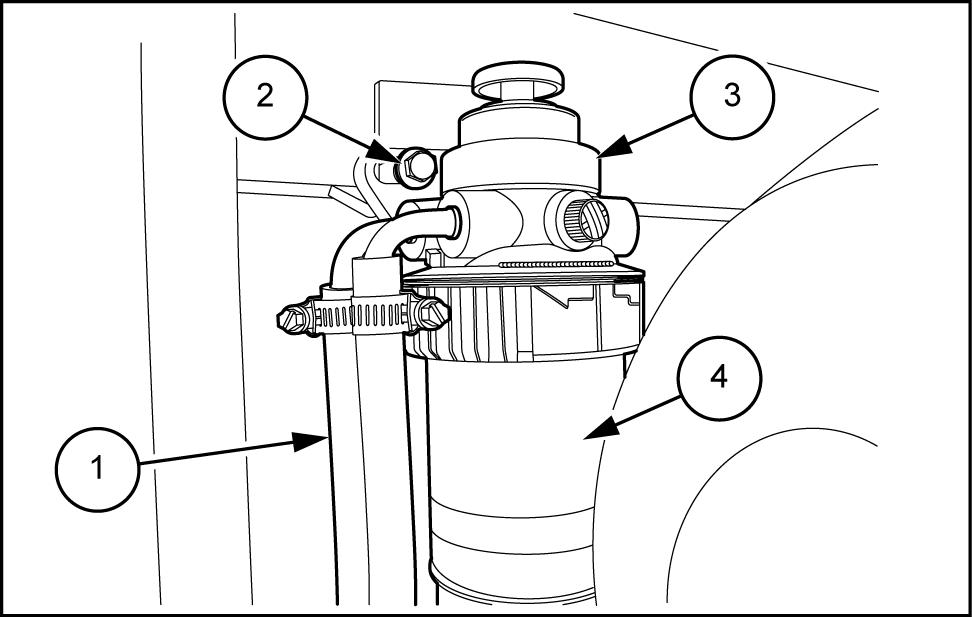 2
3
4
1