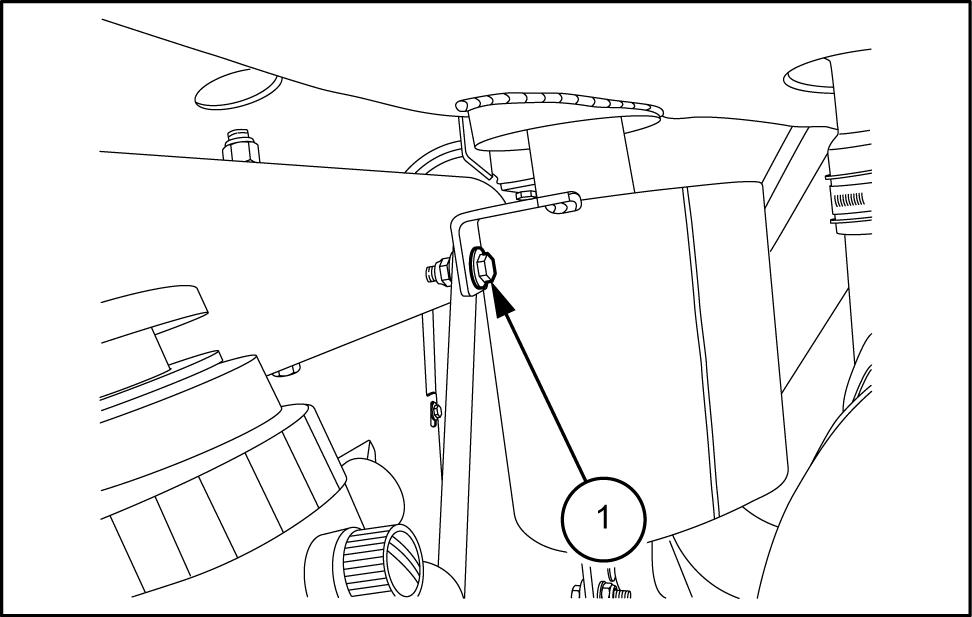 1