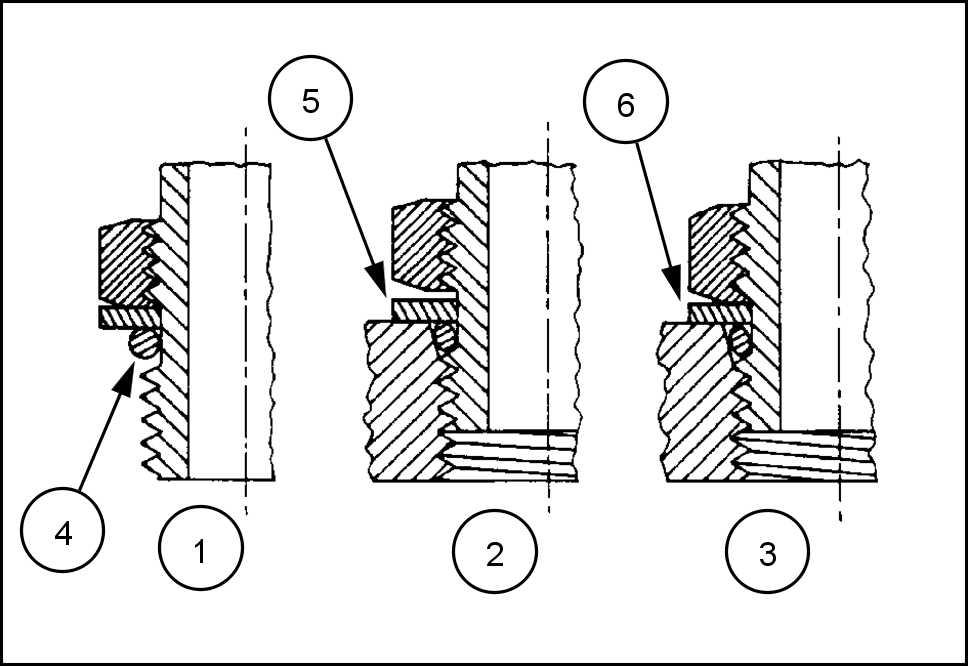 5
6
4
1
2
3