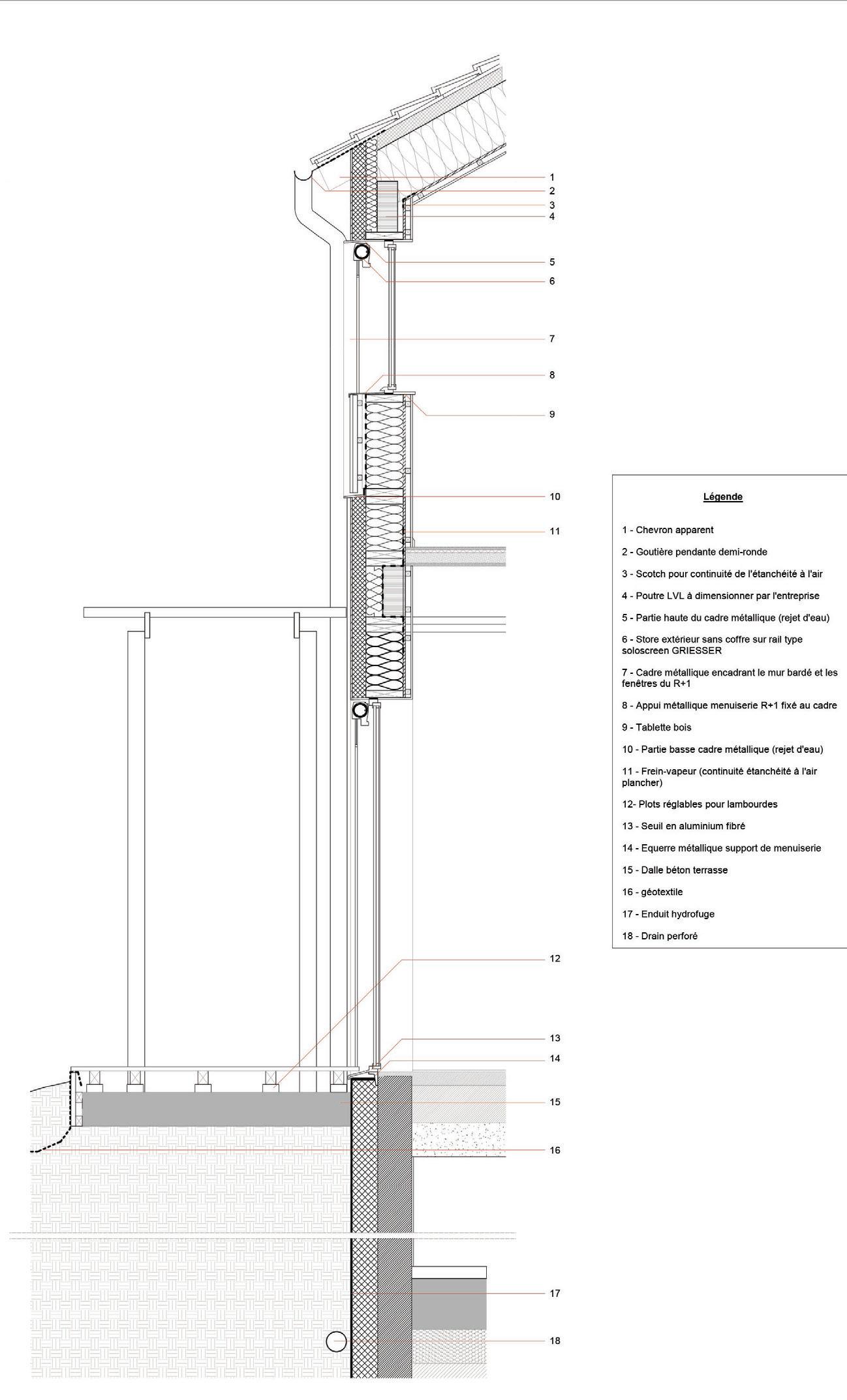 1
2
3
4
5
6
7
8
9
10
11
12
13
14
15
16
17
18

Légende

1 - Chevron apparent

2 - Goutière pendante demi-ronde

3 - Scotch pour continuité de l'étanchéité à l'air

4 - Poutre LVL à dimensionner par l'entreprise

5 - Partie haute du cadre métallique (rejet d'eau)

6 - Store extérieur sans coffre sur rail type soloscreen GRIESSER

7 - Cadre métallique encadrant le mur bardé et les fenêtres du R+1

8 - Appui métallique menuiserie R+1 fixé au cadre

9 - Tablette bois

10 - Partie basse cadre métallique (rejet d'eau)

11 - Frein-vapeur (continuité étanchéité à l'air plancher)

12- Plots réglables pour lambourdes

13 - Seuil en aluminium fibré

14 - Equerre métallique support de menuiserie

15 - Dalle béton terrasse

16 - géotextile

17 - Enduit hydrofuge

18 - Drain perforé