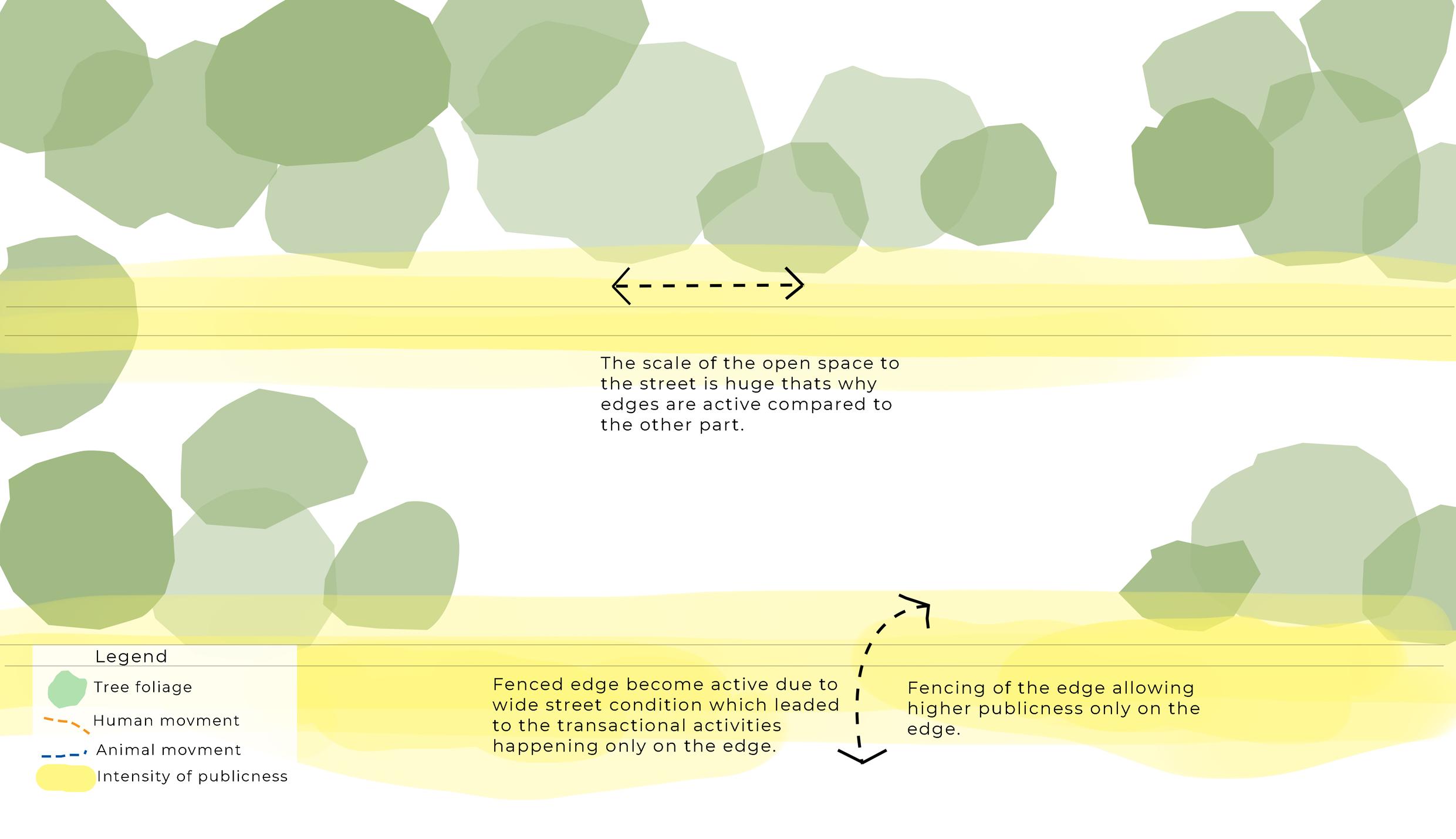 The scale of the open space to the street is huge thats why edges are active compared to the other part.

Legend
Tree foliage
Human movment
Animal movment
Intensity of publicness

Fenced edge become active due to wide street condition which leaded to the transactional activities happening only on the edge.

Fencing of the edge allowing higher publicness only on the edge.