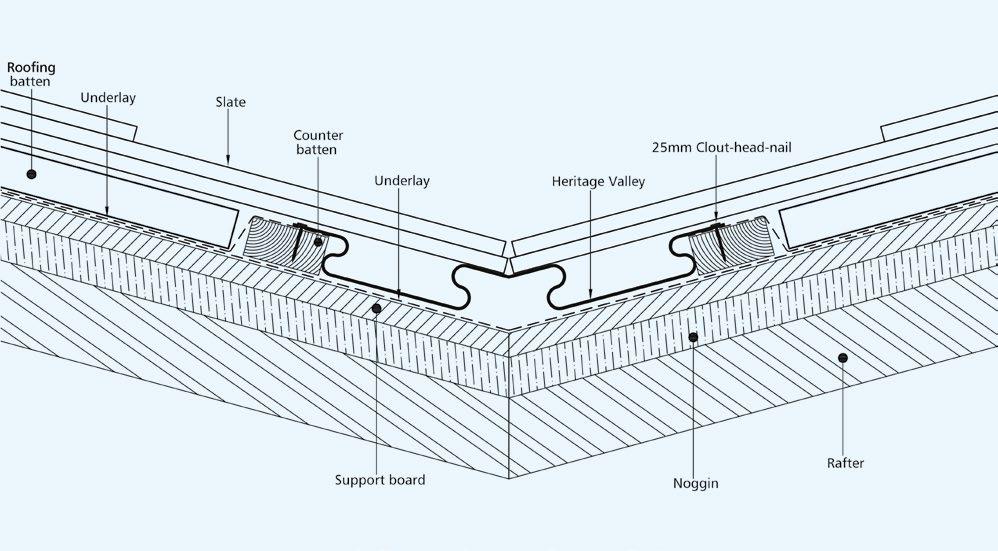 Roofing batten

Underlay

Slate

Counter batten

Underlay

Heritage Valley

25mm Clout-head-nail

Support board

Noggin

Rafter