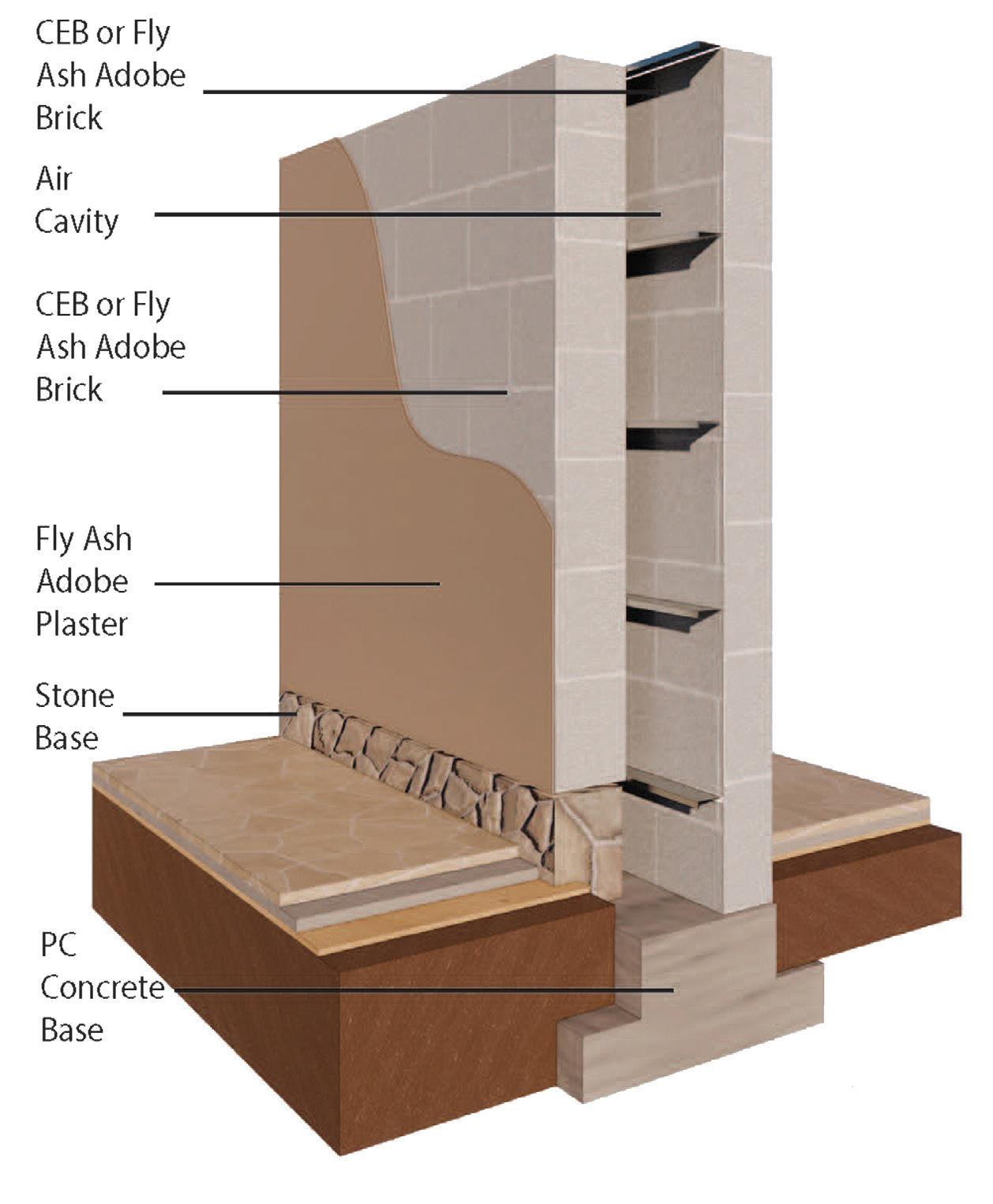 CEB or Fly Ash Adobe Brick

Air Cavity

CEB or Fly Ash Adobe Brick

Fly Ash Adobe Plaster

Stone Base

PC Concrete Base