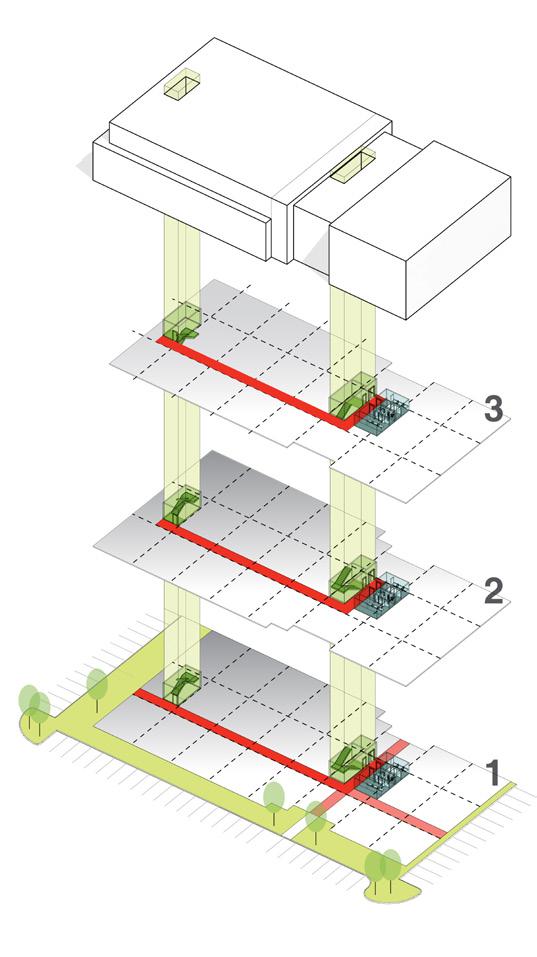 3

2

1