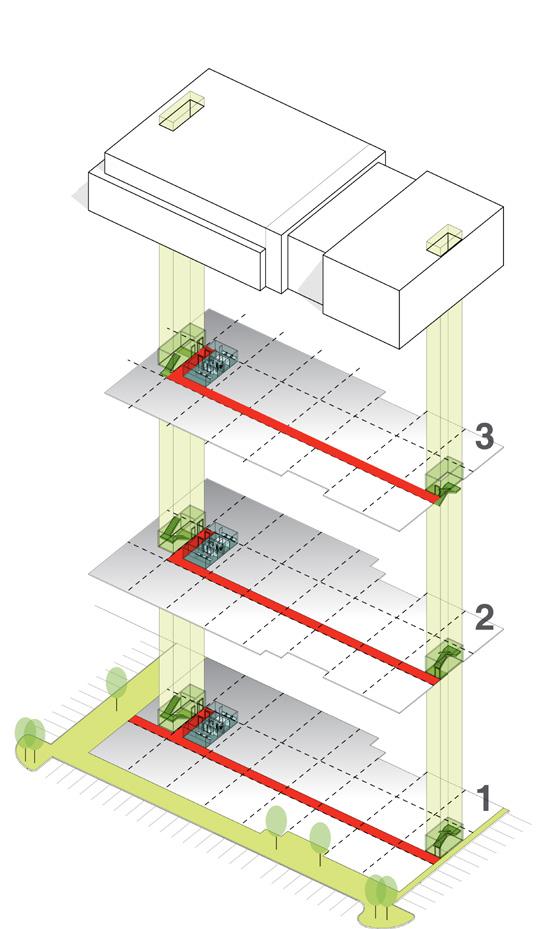 3

2

1