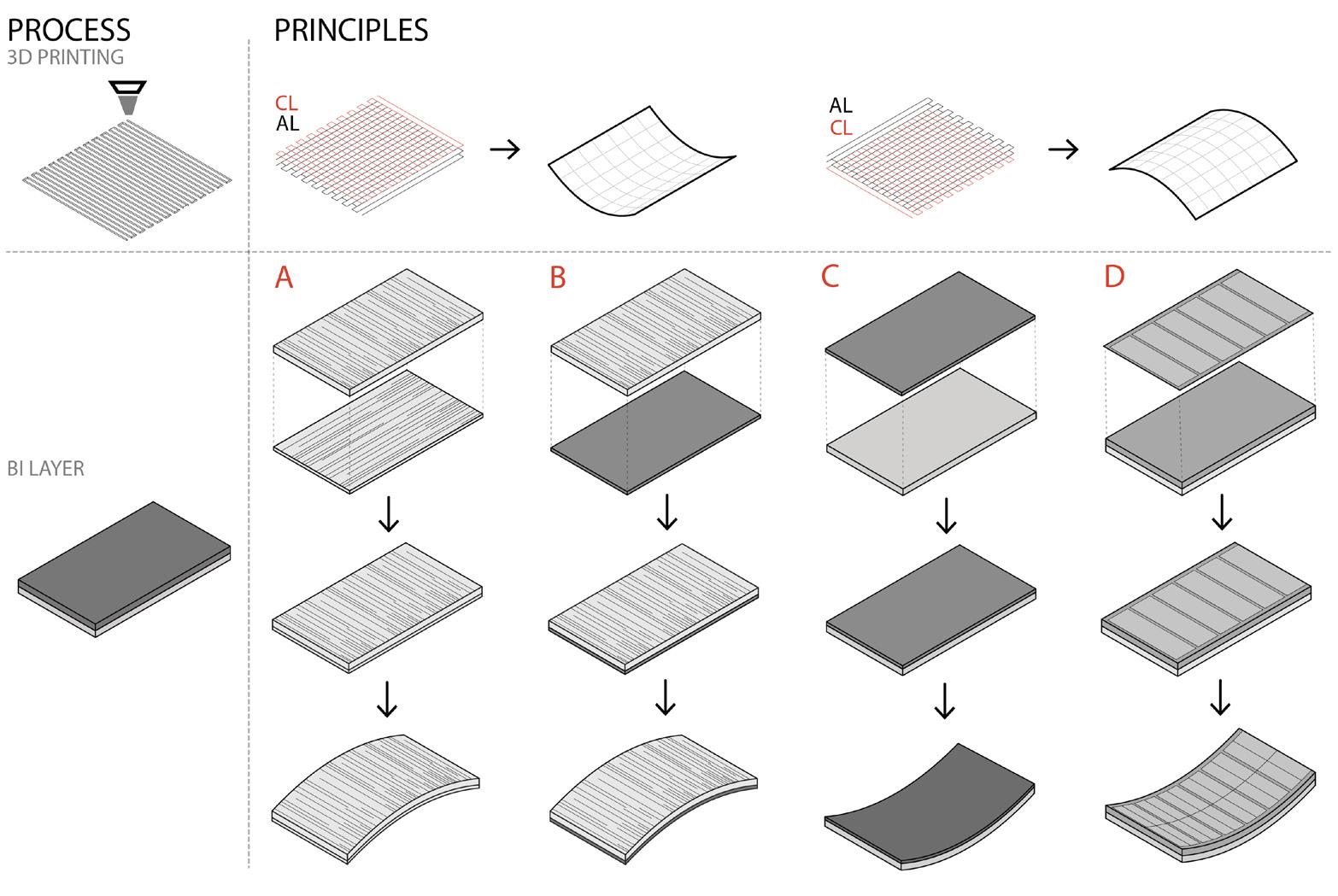 PROCESS
3D PRINTING

PRINCIPLES

CL
AL

AL
CL

BI LAYER

A

B

C

D