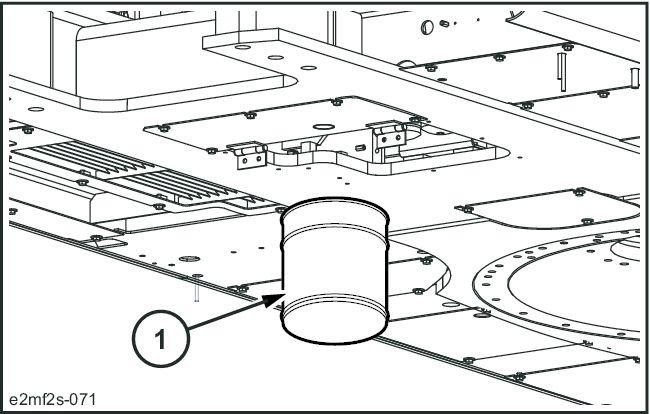 1

e2mf2s-071