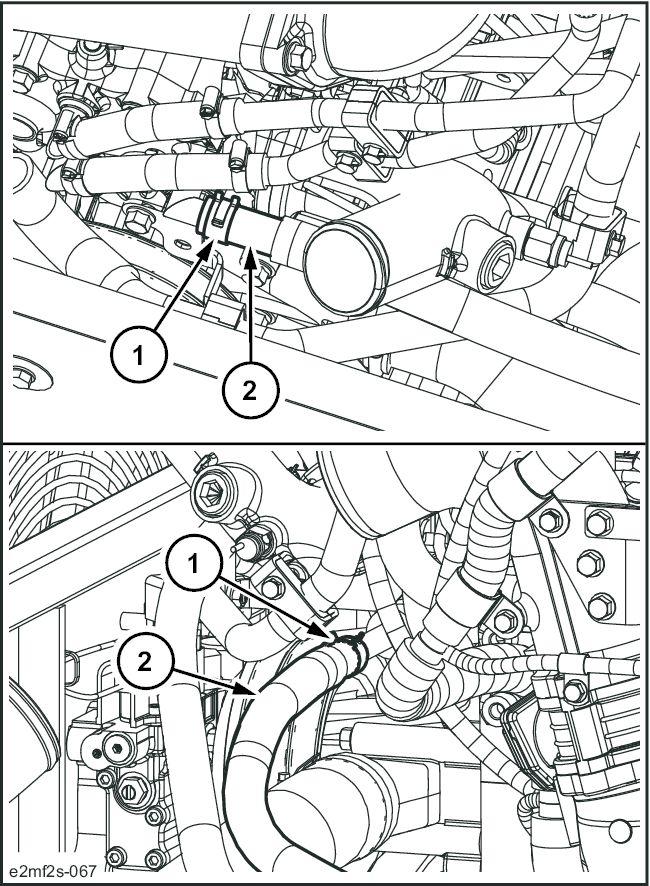 1
2
1
2
e2mf2s-067