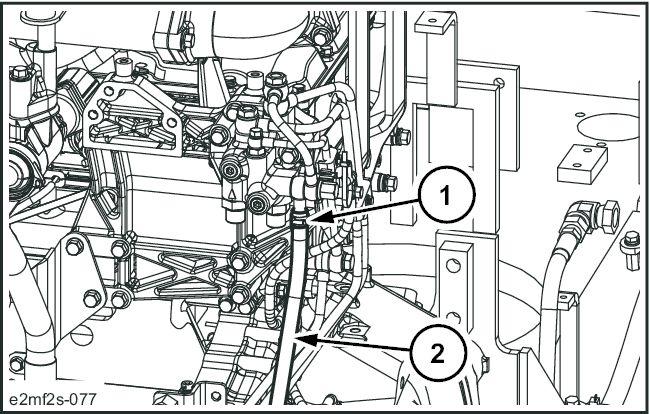 1
2
e2mf2s-077