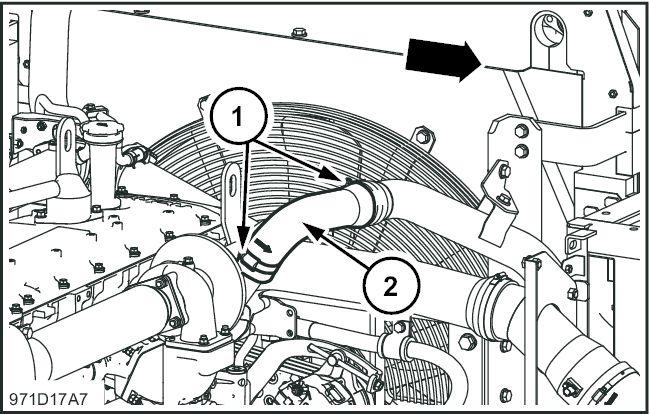 1
2
971D17A7