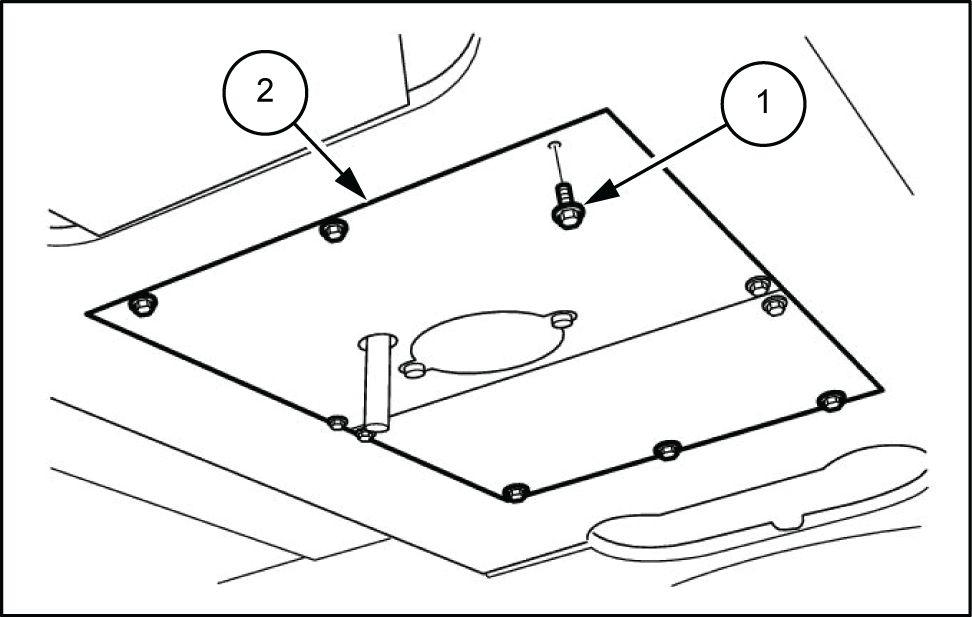 2

1