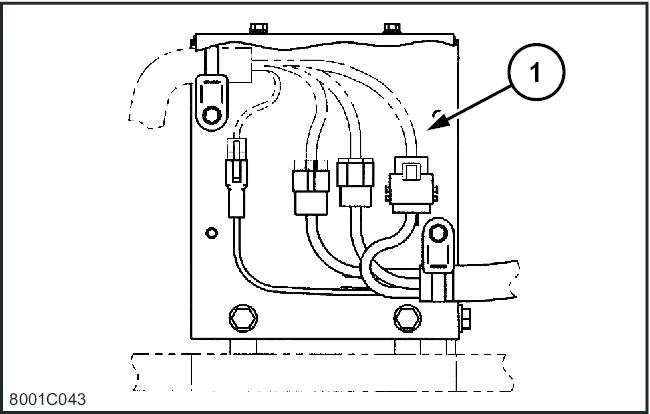 1

8001C043