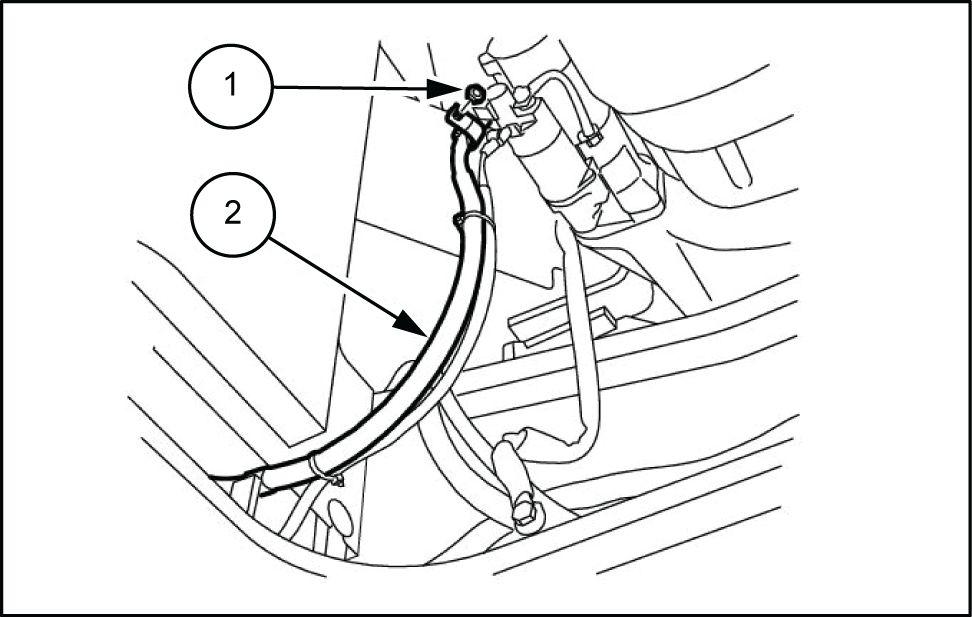 1

2