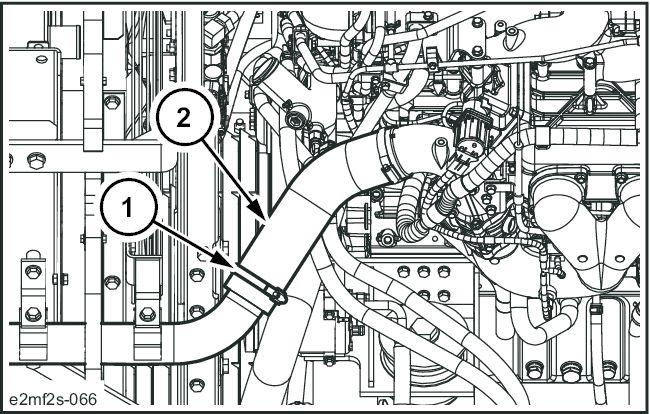 2
1
e2mf2s-066