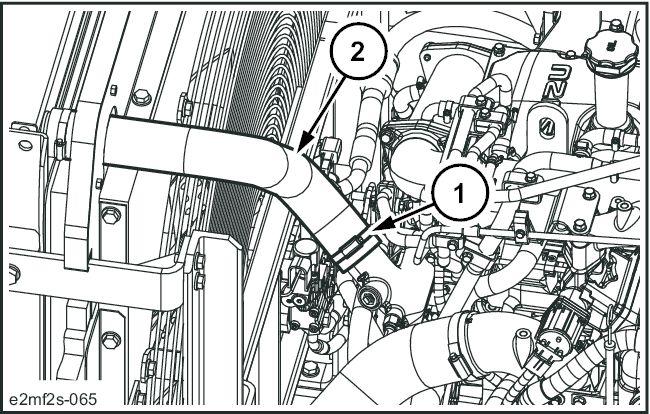 2

1

e2mf2s-065