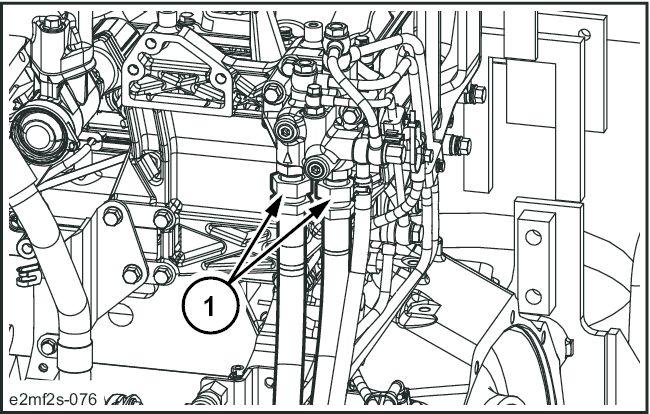 1

e2mf2s-076