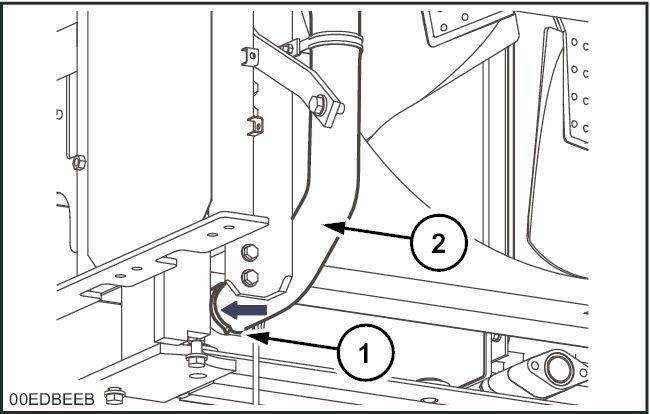 2

1

00EDBEEB