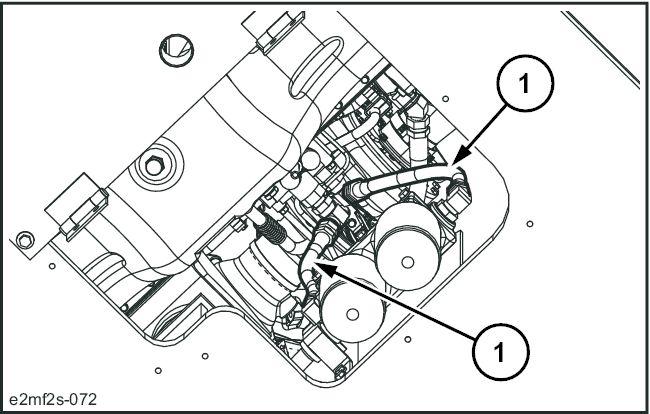 1

1

e2mf2s-072