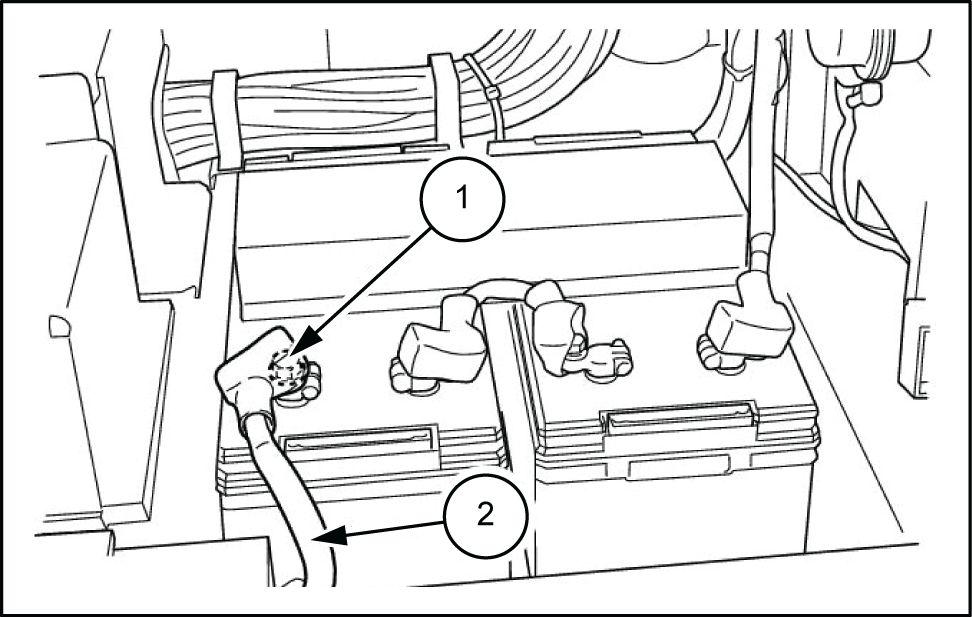 1

2