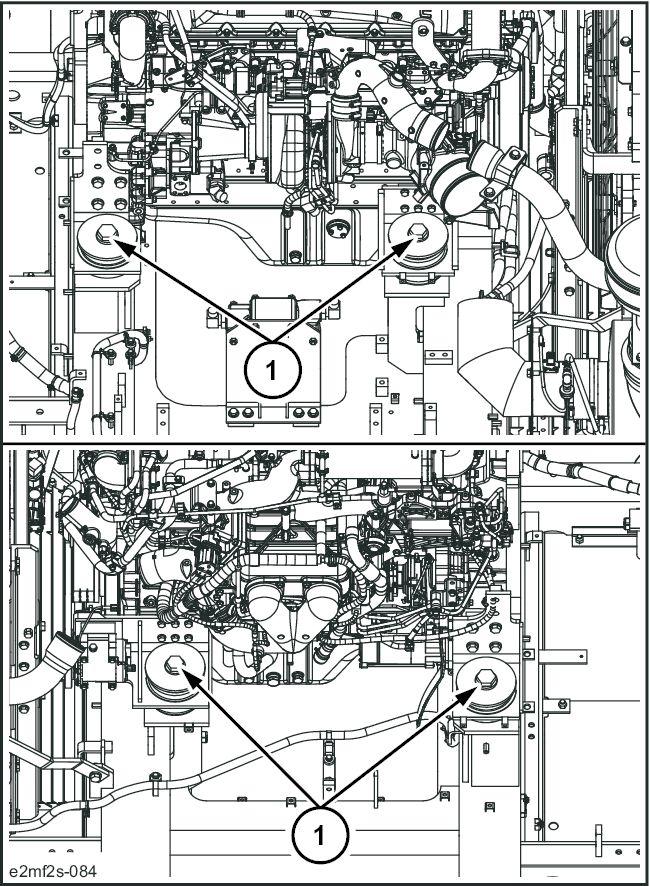 1

1

e2mf2s-084