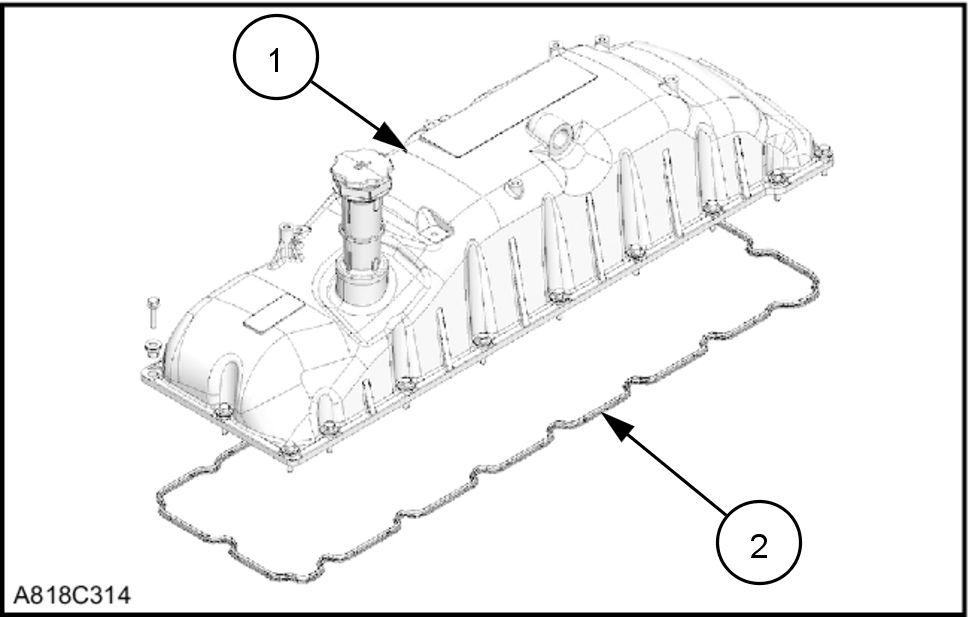 1

2

A818C314