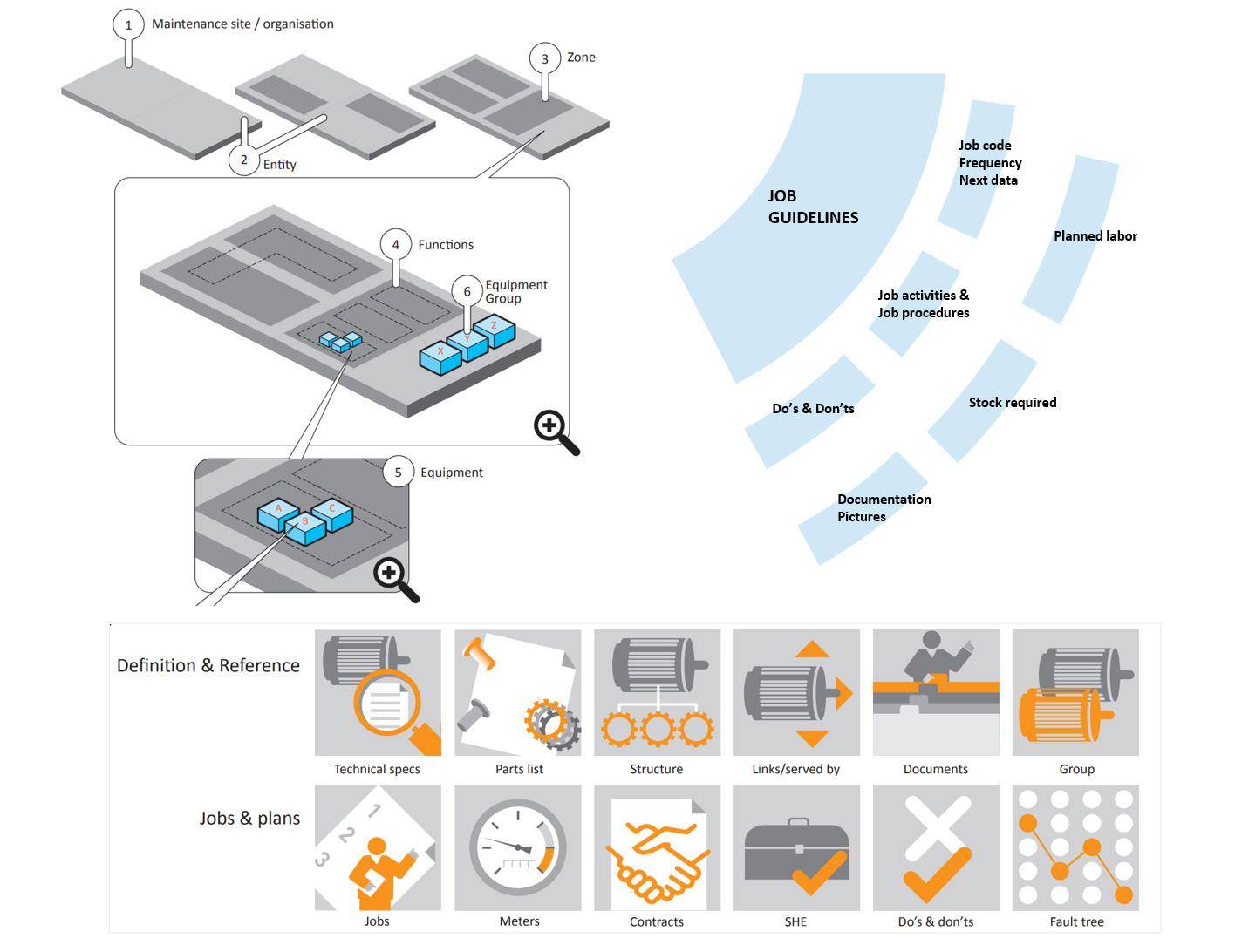 1 Maintenance site / organisation

2 Entity

3 Zone

4 Functions

6 Equipment Group

X Y Z

5 Equipment

A B C

JOB GUIDELINES

Job code
Frequency
Next data

Planned labor

Job activities &
Job procedures

Do's & Don'ts

Stock required

Documentation
Pictures

Definition & Reference

Technical specs

Parts list

Structure

Links/served by

Documents

Group

Jobs & plans

1 2 3

Jobs

Meters

Contracts

SHE

Do's & don'ts

Fault tree