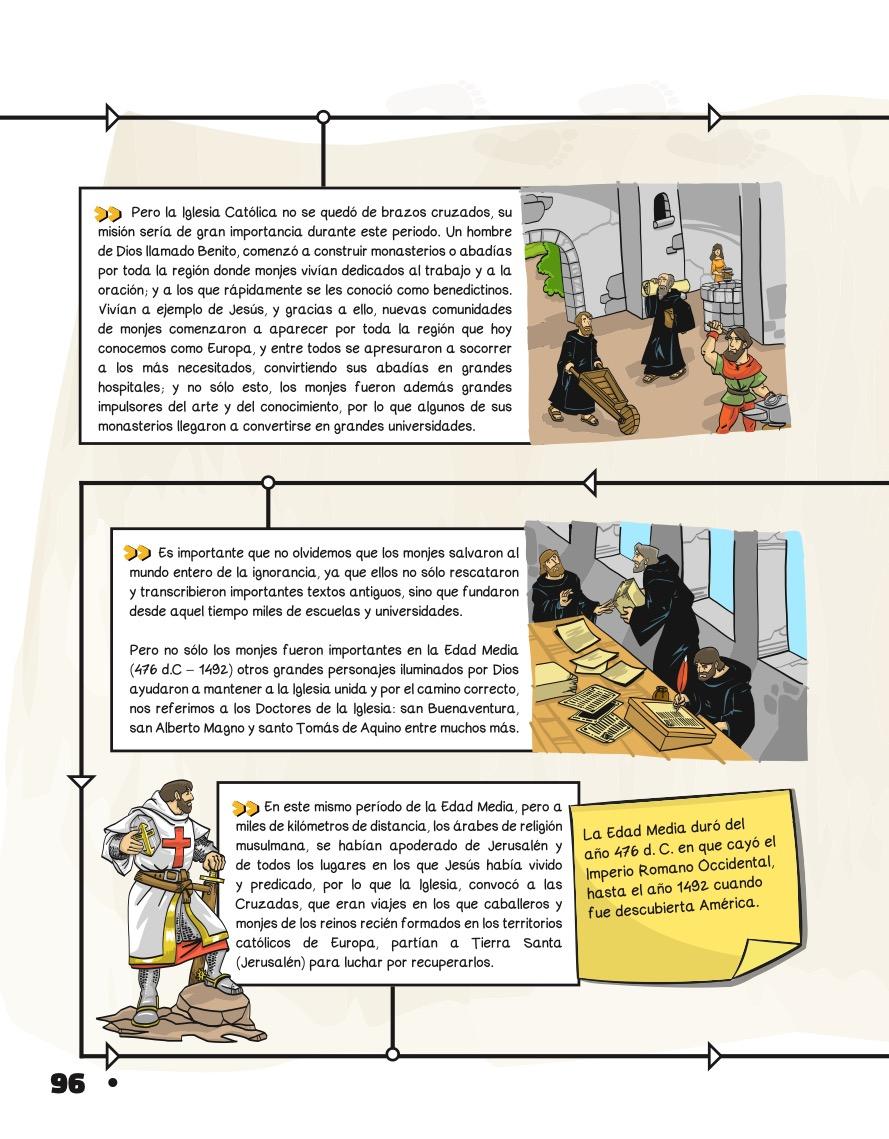 Pero la Iglesia Católica no se quedó de brazos cruzados, su misión sería de gran importancia durante este periodo. Un hombre de Dios llamado Benito, comenzó a construir monasterios o abadías por toda la región donde monjes vivían dedicados al trabajo y a la oración; y a los que rápidamente se les conoció como benedictinos. Vivían a ejemplo de Jesús, y gracias a ello, nuevas comunidades de monjes comenzaron a aparecer por toda la región que hoy conocemos como Europa, y entre todos se apresuraron a socorrer a los más necesitados, convirtiendo sus abadías en grandes hospitales; y no sólo esto, los monjes fueron además grandes impulsores del arte y del conocimiento, por lo que algunos de sus monasterios llegaron a convertirse en grandes universidades.

Es importante que no olvidemos que los monjes salvaron al mundo entero de la ignorancia, ya que ellos no sólo rescataron y transcribieron importantes textos antiguos, sino que fundaron desde aquel tiempo miles de escuelas y universidades.

Pero no sólo los monjes fueron importantes en la Edad Media (476 d.C – 1492) otros grandes personajes iluminados por Dios ayudaron a mantener a la Iglesia unida y por el camino correcto, nos referimos a los Doctores de la Iglesia: san Buenaventura, san Alberto Magno y santo Tomás de Aquino entre muchos más.

En este mismo período de la Edad Media, pero a miles de kilómetros de distancia, los árabes de religión musulmana, se habían apoderado de Jerusalén y de todos los lugares en los que Jesús había vivido y predicado, por lo que la Iglesia, convocó a las Cruzadas, que eran viajes en los que caballeros y monjes de los reinos recién formados en los territorios católicos de Europa, partían a Tierra Santa (Jerusalén) para luchar por recuperarlos.

La Edad Media duró del año 476 d. C. en que cayó el Imperio Romano Occidental, hasta el año 1492 cuando fue descubierta América.

96 •