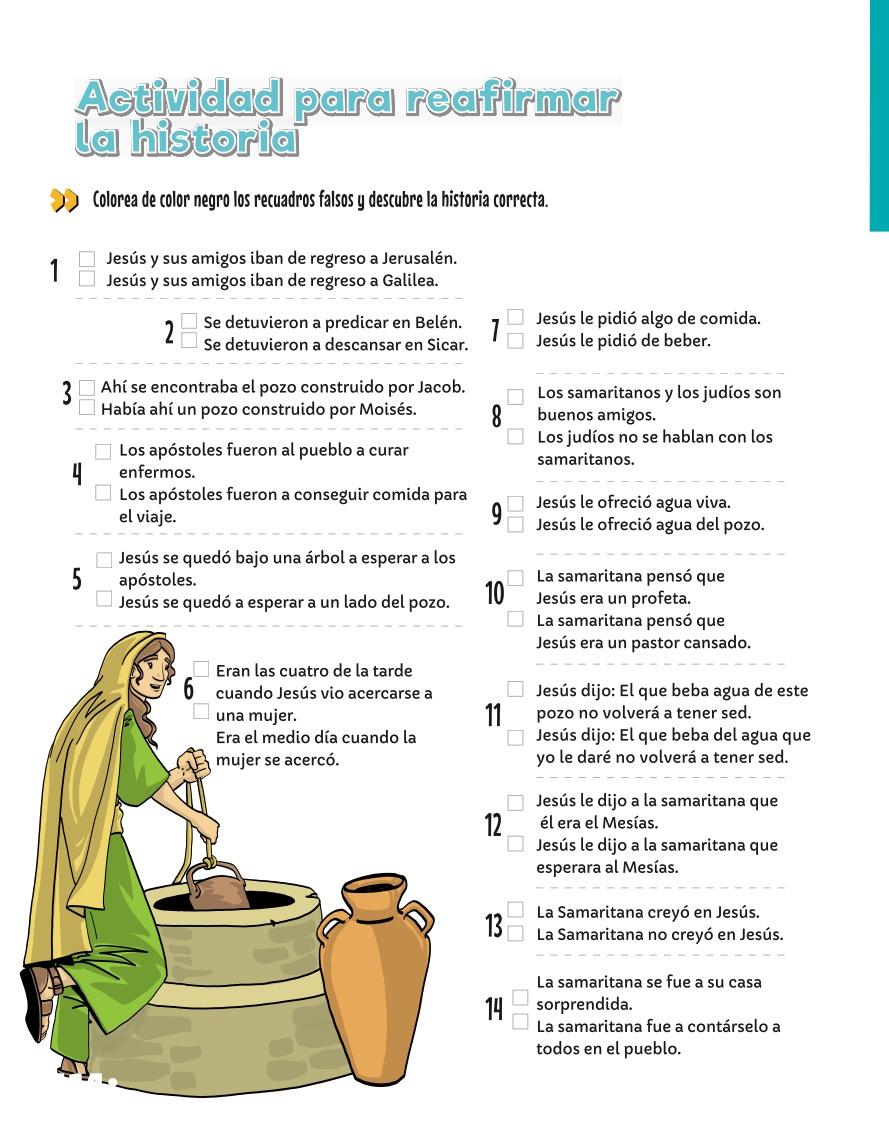 Actividad para reafirmar la historia

Colorea de color negro los recuadros falsos y descubre la historia correcta.

1 Jesús y sus amigos iban de regreso a Jerusalén.
Jesús y sus amigos iban de regreso a Galilea.

2 Se detuvieron a predicar en Belén.
Se detuvieron a descansar en Sicar.

3 Ahí se encontraba el pozo construido por Jacob.
Había ahí un pozo construido por Moisés.

4 Los apóstoles fueron al pueblo a curar enfermos.
Los apóstoles fueron a conseguir comida para el viaje.

5 Jesús se quedó bajo una árbol a esperar a los apóstoles.
Jesús se quedó a esperar a un lado del pozo.

6 Eran las cuatro de la tarde cuando Jesús vio acercarse a una mujer.
Era el medio día cuando la mujer se acercó.

7 Jesús le pidió algo de comida.
Jesús le pidió de beber.

8 Los samaritanos y los judíos son buenos amigos.
Los judíos no se hablan con los samaritanos.

9 Jesús le ofreció agua viva.
Jesús le ofreció agua del pozo.

10 La samaritana pensó que Jesús era un profeta.
La samaritana pensó que Jesús era un pastor cansado.

11 Jesús dijo: El que beba agua de este pozo no volverá a tener sed.
Jesús dijo: El que beba del agua que yo le daré no volverá a tener sed.

12 Jesús le dijo a la samaritana que él era el Mesías.
Jesús le dijo a la samaritana que esperara al Mesías.

13 La Samaritana creyó en Jesús.
La Samaritana no creyó en Jesús.

14 La samaritana se fue a su casa sorprendida.
La samaritana fue a contárselo a todos en el pueblo.