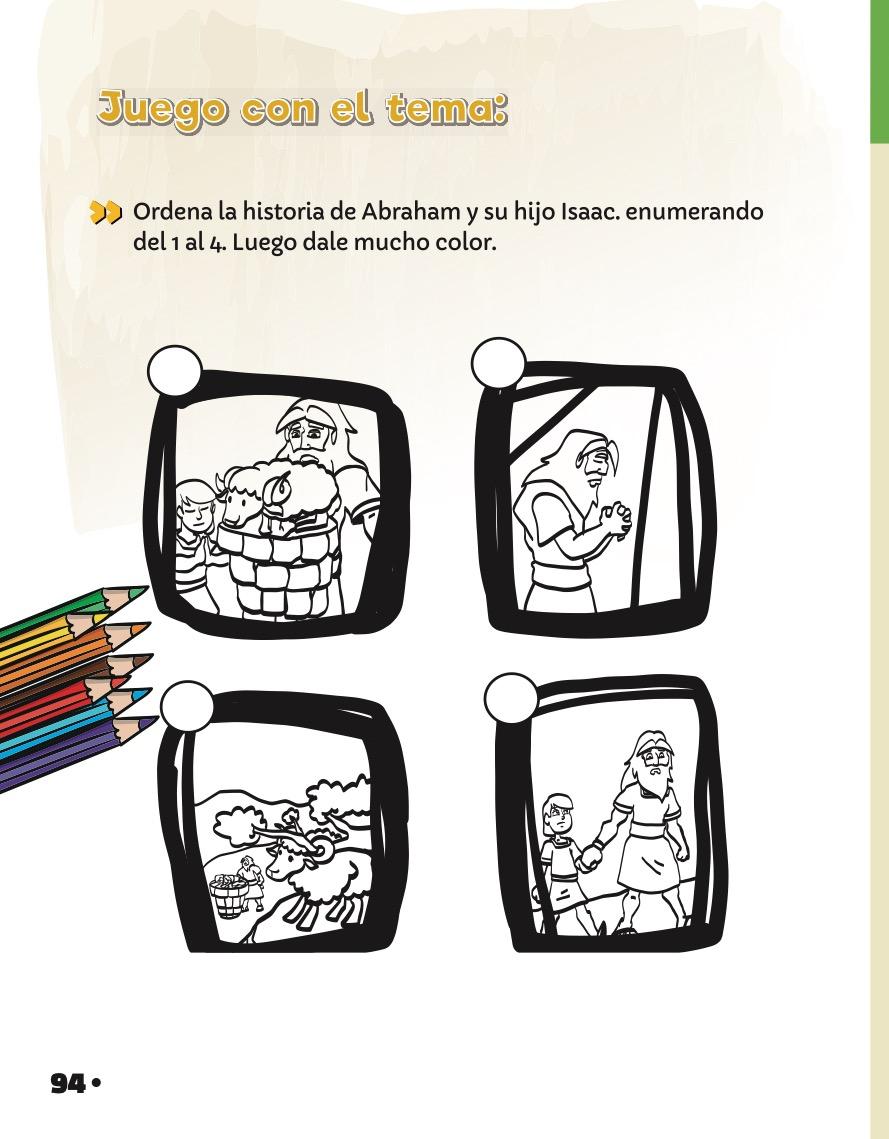 Juego con el tema:

Ordena la historia de Abraham y su hijo Isaac. enumerando del 1 al 4. Luego dale mucho color.

94 •