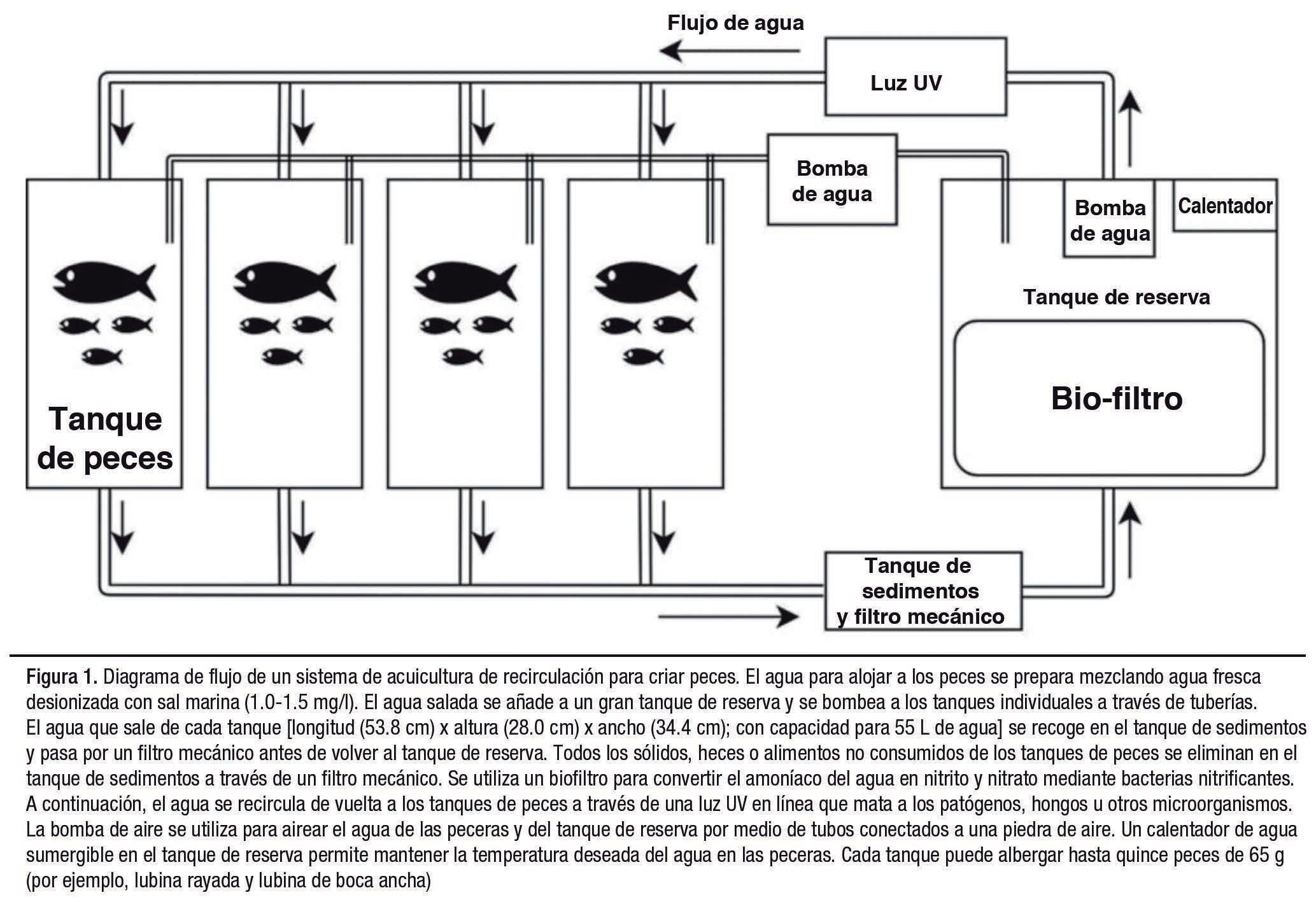 Flujo de agua

Luz UV

Bomba de agua

Bomba de agua

Calentador

Tanque de reserva

Bio-filtro

Tanque de peces

Tanque de sedimentos y filtro mecánico

Figura 1. Diagrama de flujo de un sistema de acuicultura de recirculación para criar peces. El agua para alojar a los peces se prepara mezclando agua fresca desionizada con sal marina (1.0-1.5 mg/l). El agua salada se añade a un gran tanque de reserva y se bombea a los tanques individuales a través de tuberías. El agua que sale de cada tanque [longitud (53.8 cm) x altura (28.0 cm) x ancho (34.4 cm); con capacidad para 55 L de agua] se recoge en el tanque de sedimentos y pasa por un filtro mecánico antes de volver al tanque de reserva. Todos los sólidos, heces o alimentos no consumidos de los tanques de peces se eliminan en el tanque de sedimentos a través de un filtro mecánico. Se utiliza un biofiltro para convertir el amoníaco del agua en nitrito y nitrato mediante bacterias nitrificantes. A continuación, el agua se recircula de vuelta a los tanques de peces a través de una luz UV en línea que mata a los patógenos, hongos u otros microorganismos. La bomba de aire se utiliza para airear el agua de las peceras y del tanque de reserva por medio de tubos conectados a una piedra de aire. Un calentador de agua sumergible en el tanque de reserva permite mantener la temperatura deseada del agua en las peceras. Cada tanque puede albergar hasta quince peces de 65 g (por ejemplo, lubina rayada y lubina de boca ancha)