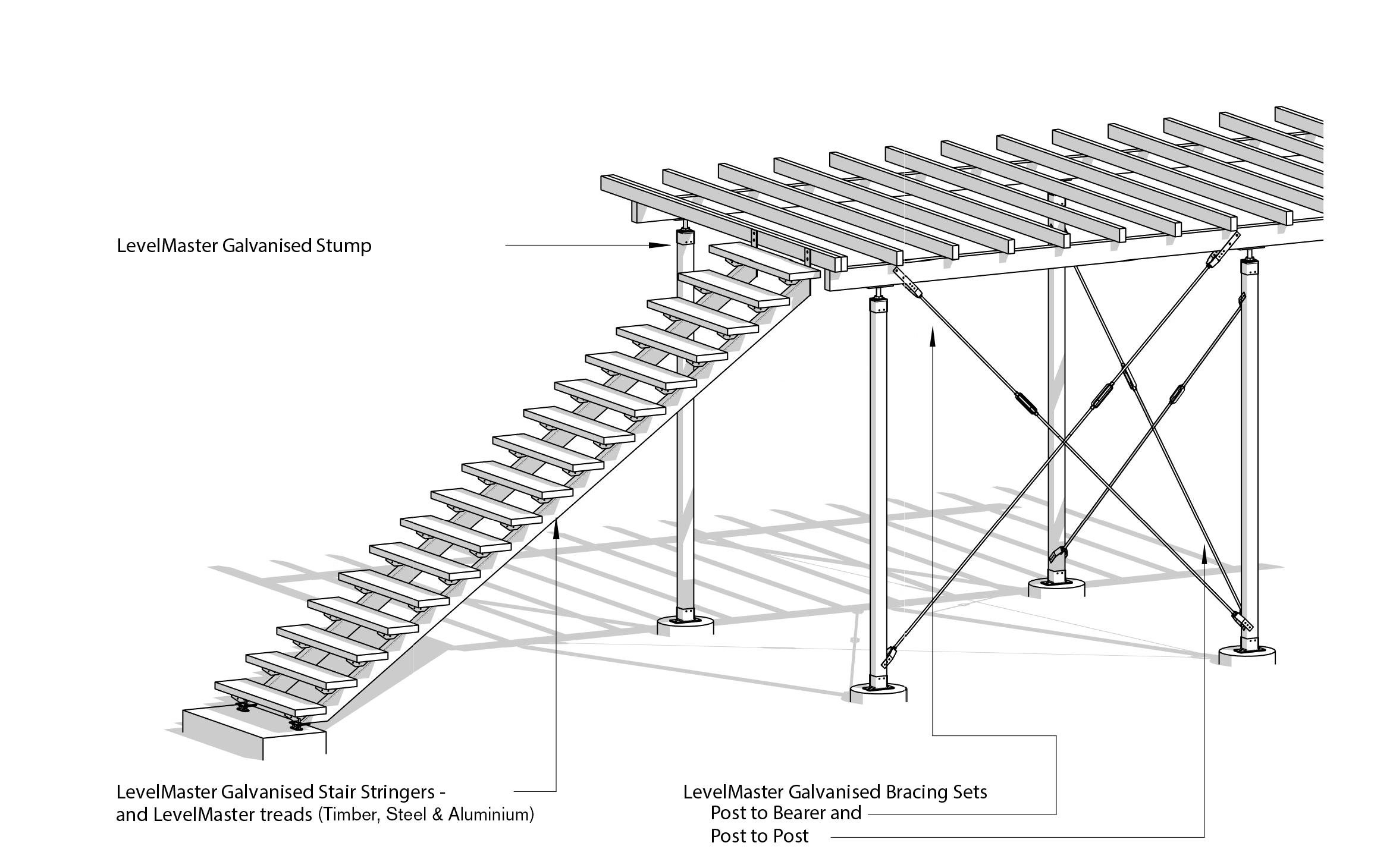 LevelMaster Galvanised Stump

LevelMaster Galvanised Stair Stringers - and LevelMaster treads (Timber, Steel & Aluminium)

LevelMaster Galvanised Bracing Sets
Post to Bearer and
Post to Post