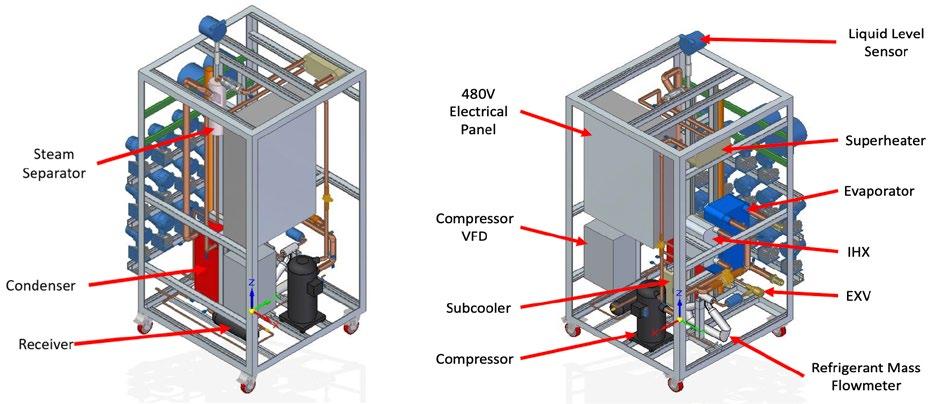 Steam Separator

Condenser

Receiver

480V Electrical Panel

Compressor VFD

Subcooler

Compressor

Liquid Level Sensor

Superheater

Evaporator

IHX

EXV

Refrigerant Mass Flowmeter