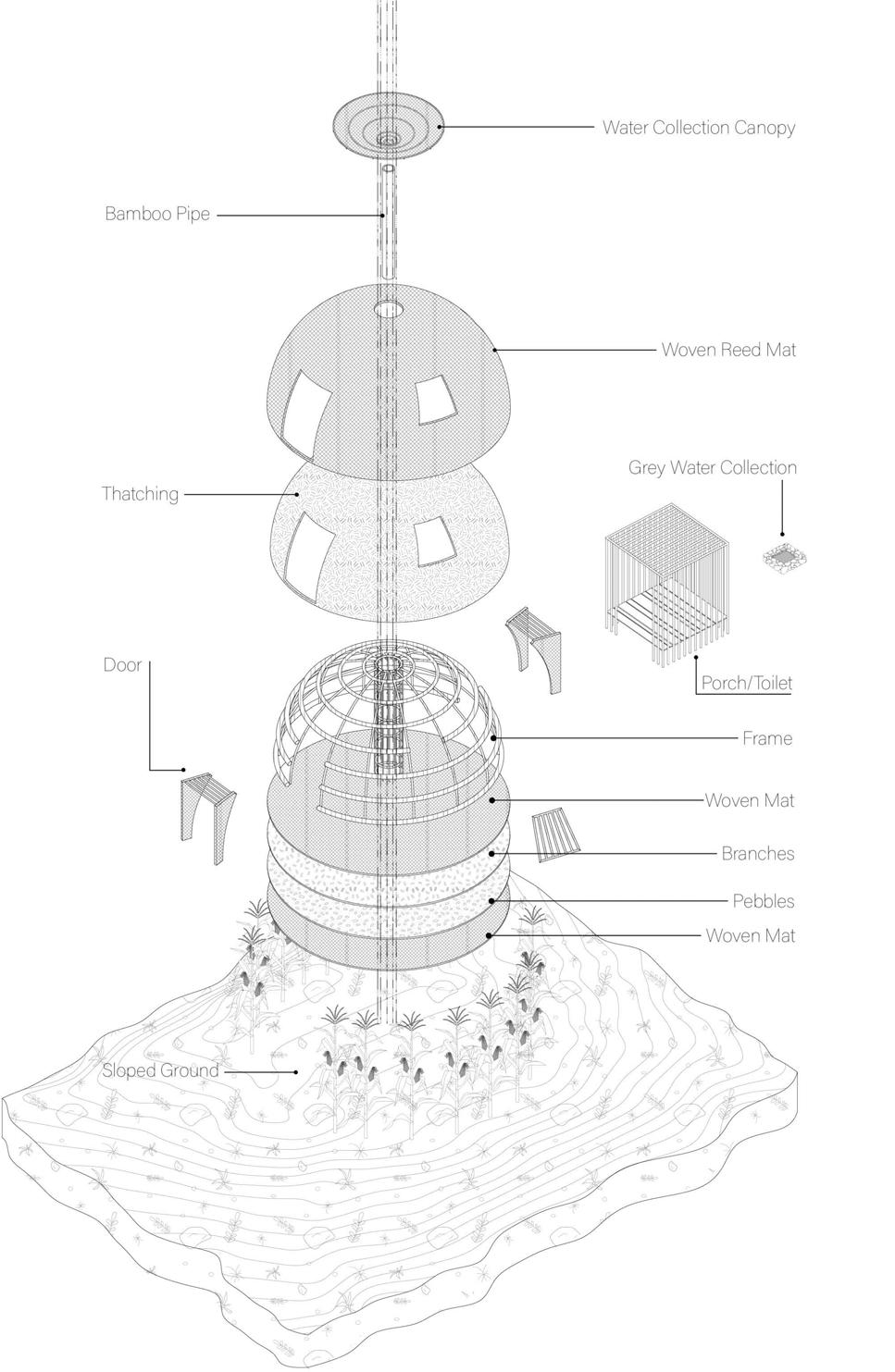 Water Collection Canopy

Bamboo Pipe

Woven Reed Mat

Grey Water Collection

Thatching

Door

Porch/Toilet

Frame

Woven Mat

Branches

Pebbles

Woven Mat

Sloped Ground