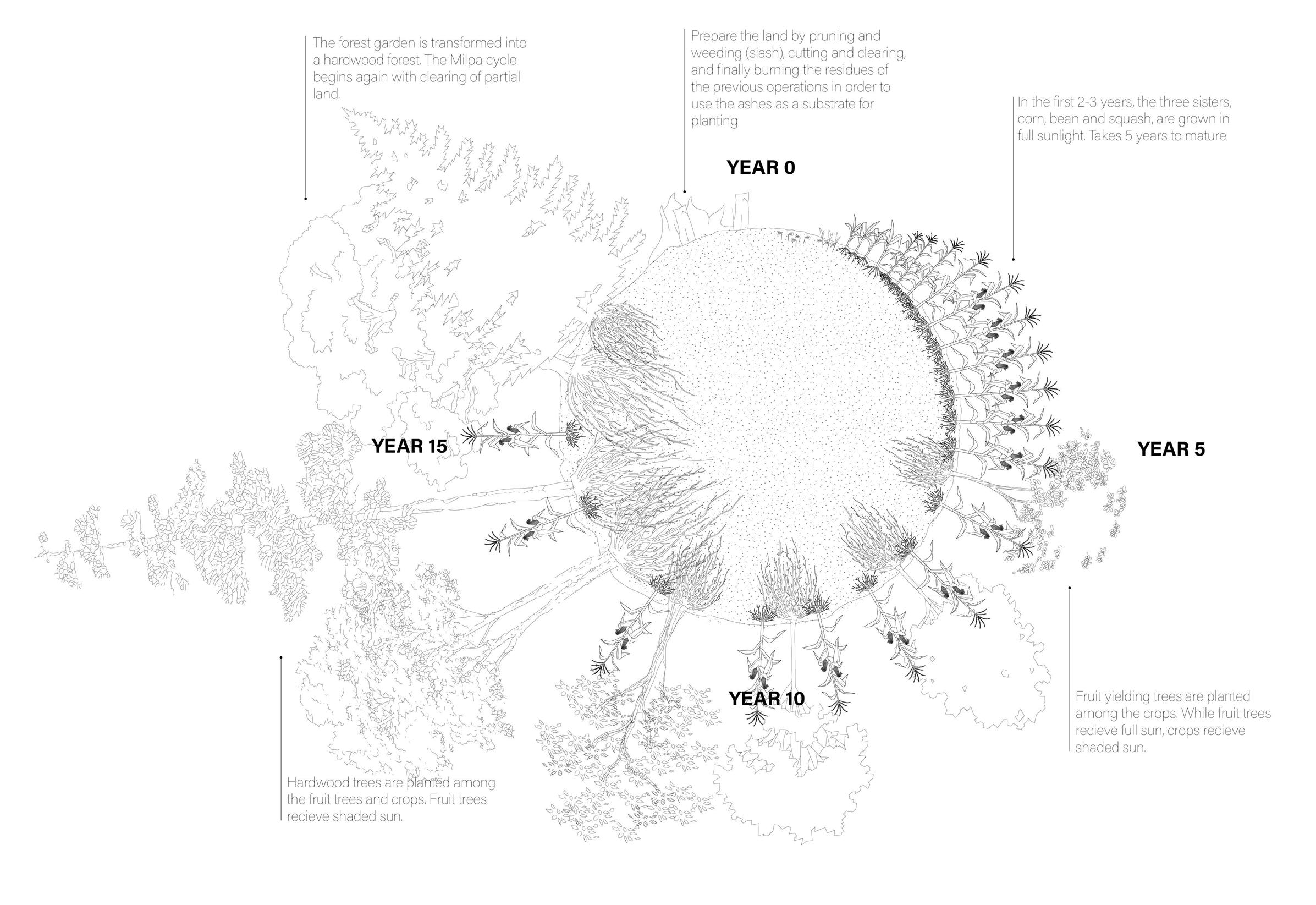 The forest garden is transformed into a hardwood forest. The Milpa cycle begins again with clearing of partial land.

Prepare the land by pruning and weeding (slash), cutting and clearing, and finally burning the residues of the previous operations in order to use the ashes as a substrate for planting

In the first 2-3 years, the three sisters, corn, bean and squash, are grown in full sunlight. Takes 5 years to mature

YEAR 0

YEAR 15

YEAR 5

YEAR 10

Fruit yielding trees are planted among the crops. While fruit trees recieve full sun, crops recieve shaded sun.

Hardwood trees are planted among the fruit trees and crops. Fruit trees recieve shaded sun.