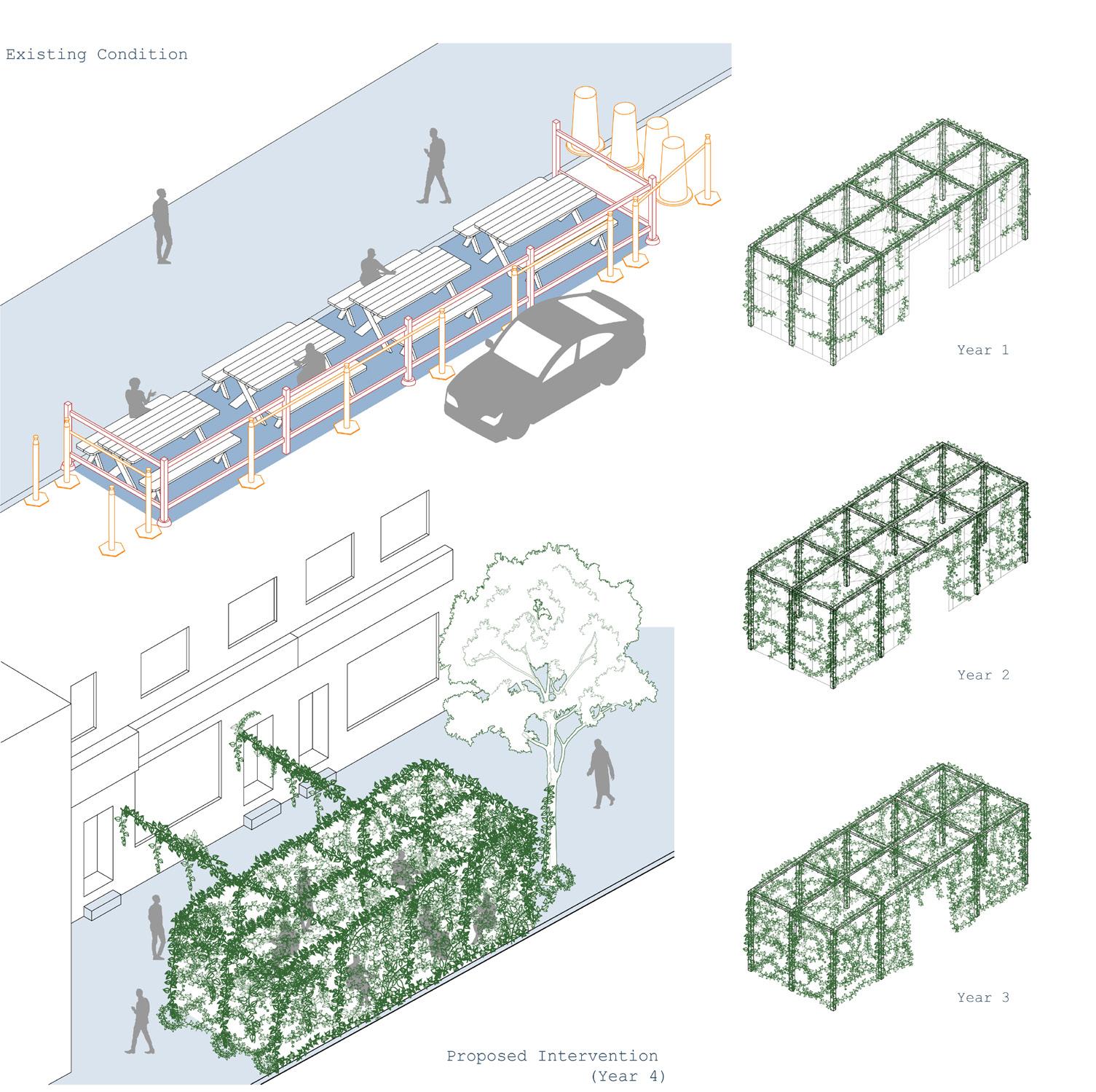 Existing Condition

Year 1

Year 2

Year 3

Proposed Intervention
(Year 4)