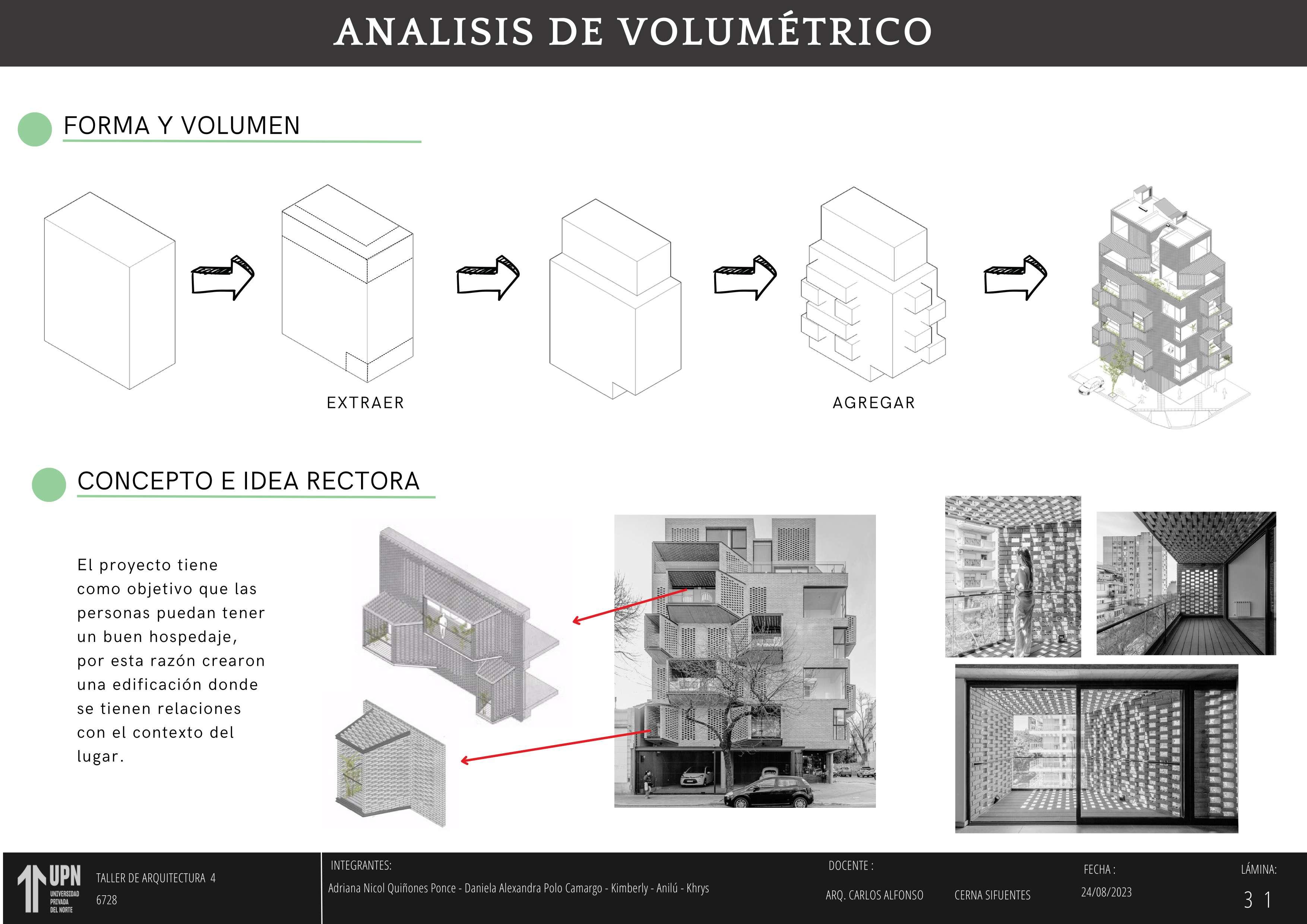 ANALISIS DE VOLUMÉTRICO

FORMA Y VOLUMEN

EXTRAER

AGREGAR

CONCEPTO E IDEA RECTORA

El proyecto tiene como objetivo que las personas puedan tener un buen hospedaje, por esta razón crearon una edificación donde se tienen relaciones con el contexto del lugar.

UPN UNIVERSIDAD PRIVADA DEL NORTE

TALLER DE ARQUITECTURA 4
6728

INTEGRANTES:
Adriana Nicol Quiñones Ponce - Daniela Alexandra Polo Camargo - Kimberly - Anilú - Khrys

DOCENTE :
ARQ. CARLOS ALFONSO CERNA SIFUENTES

FECHA :
24/08/2023

LÁMINA:
3 1