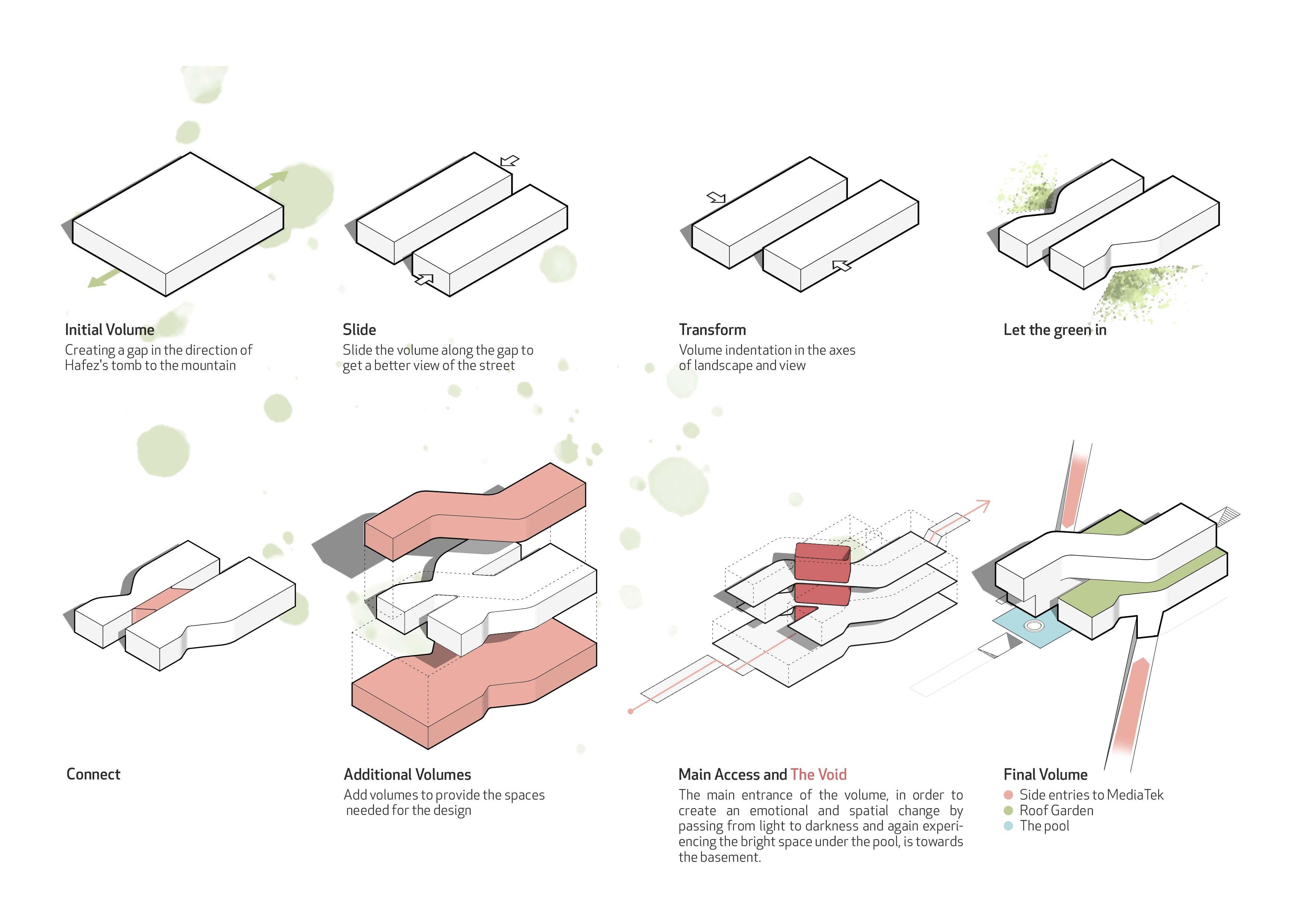 Initial Volume
Creating a gap in the direction of Hafez's tomb to the mountain

Slide
Slide the volume along the gap to get a better view of the street

Transform
Volume indentation in the axes of landscape and view

Let the green in

Connect

Additional Volumes
Add volumes to provide the spaces needed for the design

Main Access and The Void
The main entrance of the volume, in order to create an emotional and spatial change by passing from light to darkness and again experiencing the bright space under the pool, is towards the basement.

Final Volume
Side entries to MediaTek
Roof Garden
The pool