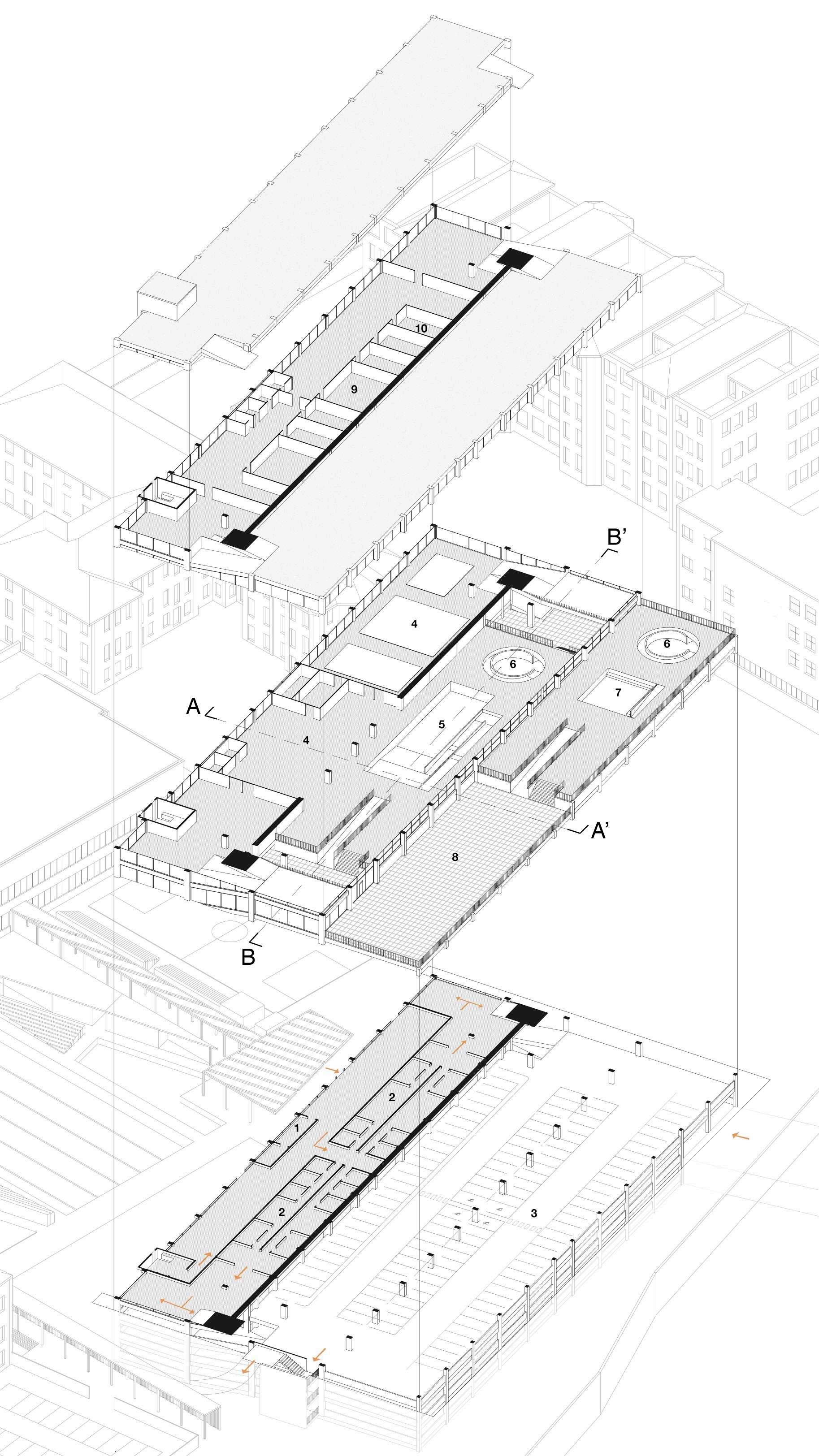 10
9
B'
4
6
6
7
A
4
5
A'
8
B
2
1
2
3