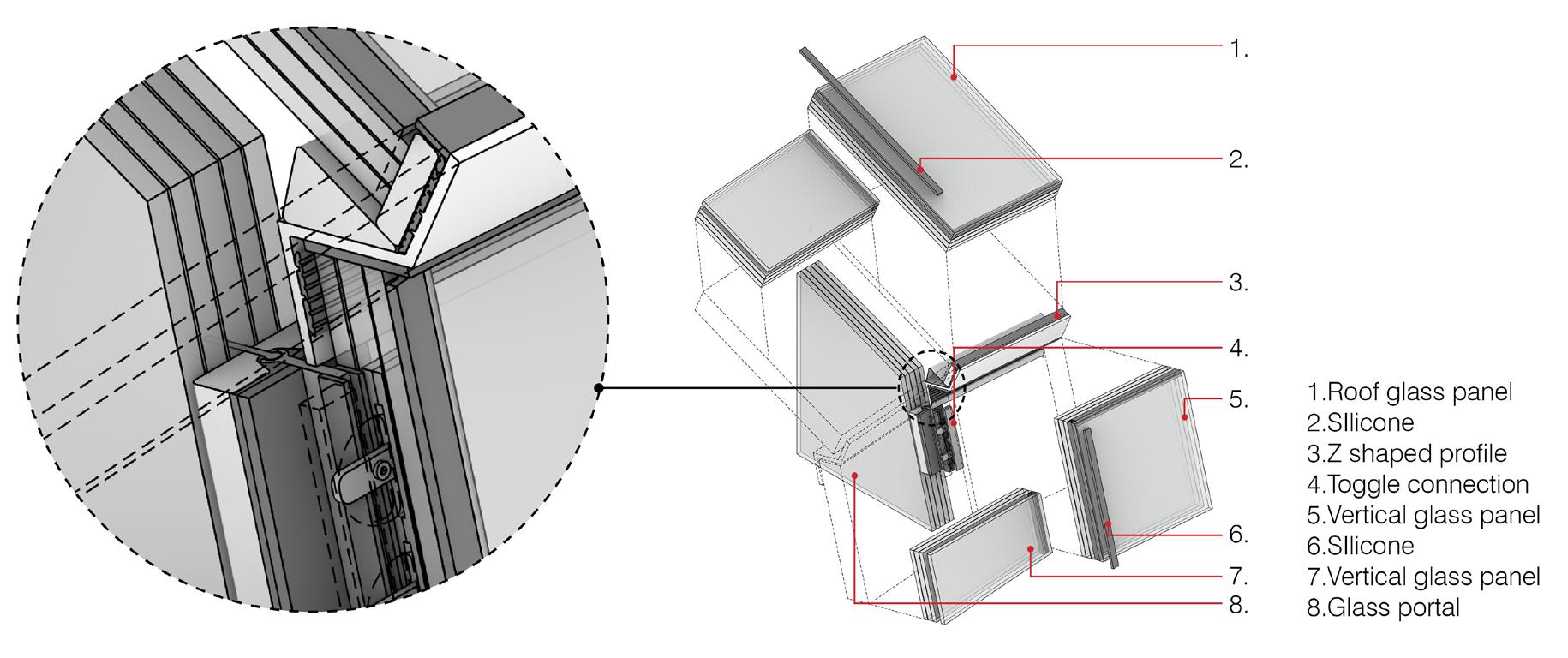 1.

2.

3.

4.

5.

6.

7.

8.

1.Roof glass panel
2.SIlicone
3.Z shaped profile
4.Toggle connection
5.Vertical glass panel
6.SIlicone
7.Vertical glass panel
8.Glass portal