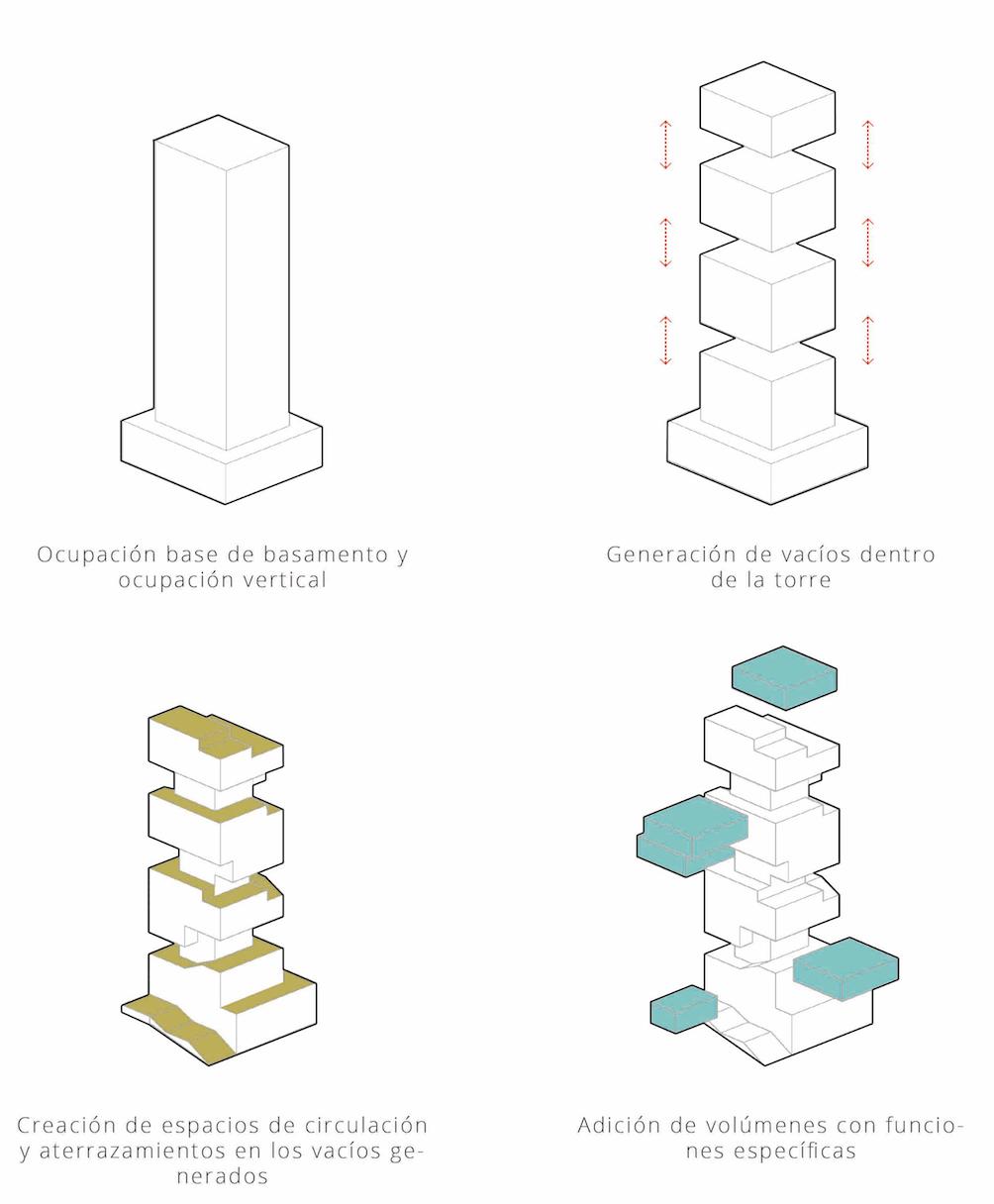 Ocupación base de basamento y ocupación vertical

Generación de vacíos dentro de la torre

Creación de espacios de circulación y aterrazamientos en los vacíos generados

Adición de volúmenes con funciones específicas