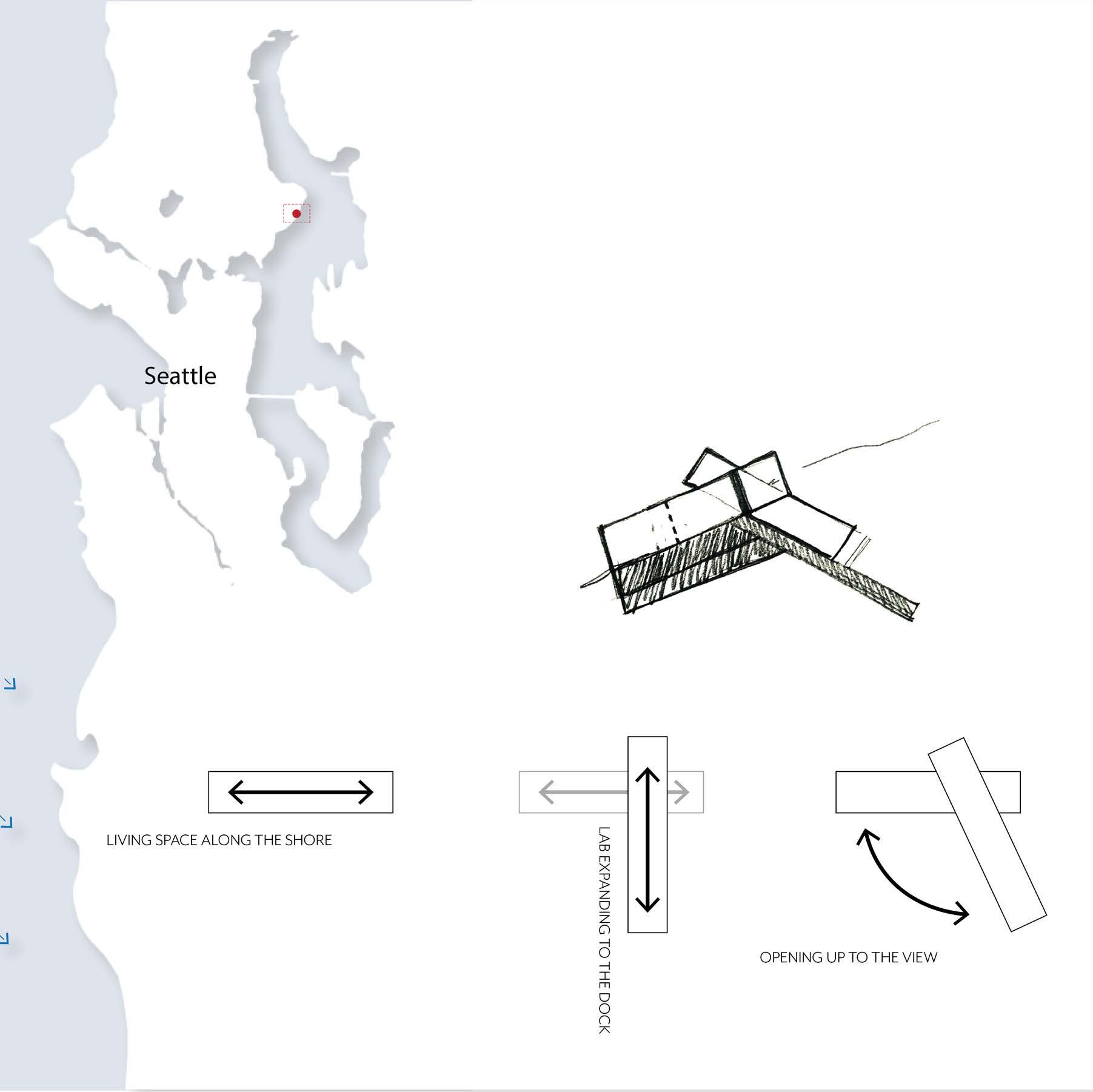 Seattle

LIVING SPACE ALONG THE SHORE

LAB EXPANDING TO THE DOCK

OPENING UP TO THE VIEW