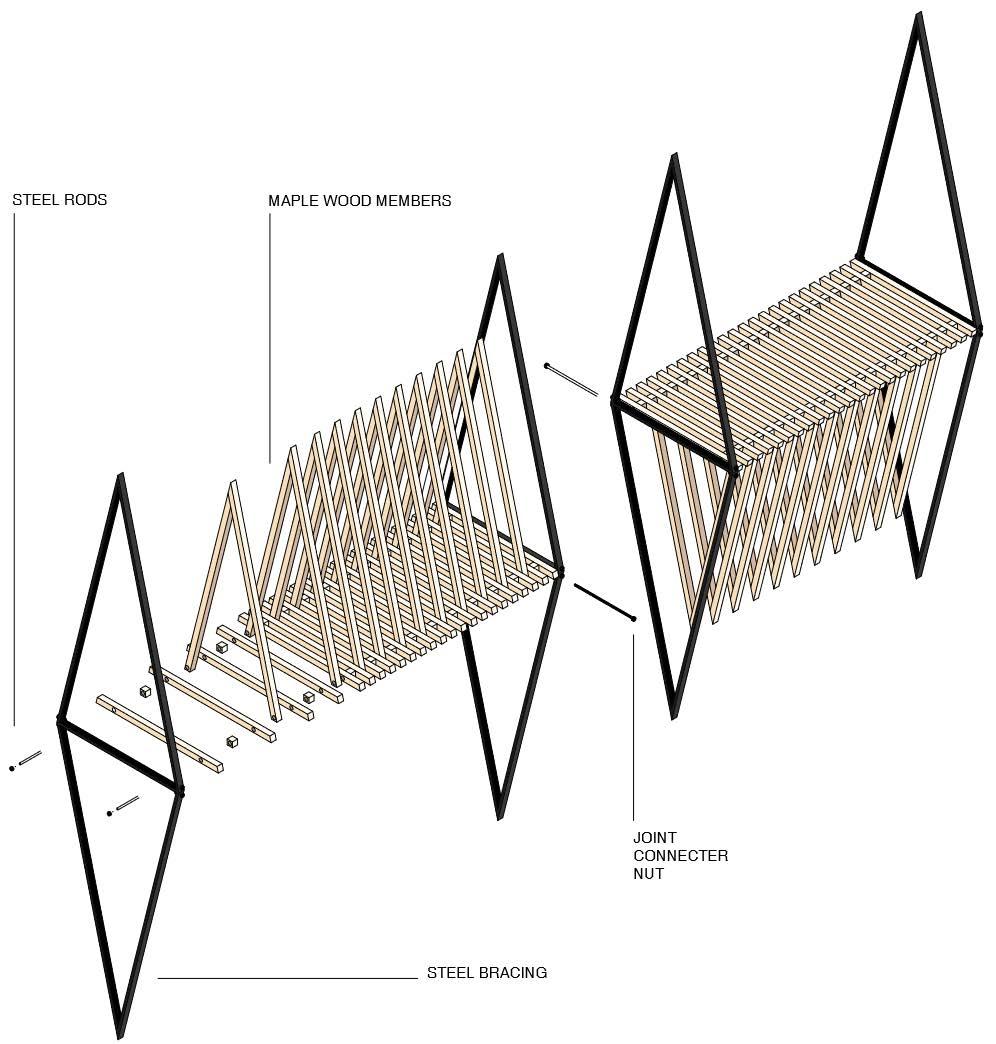 STEEL RODS

MAPLE WOOD MEMBERS

JOINT CONNECTER NUT

STEEL BRACING