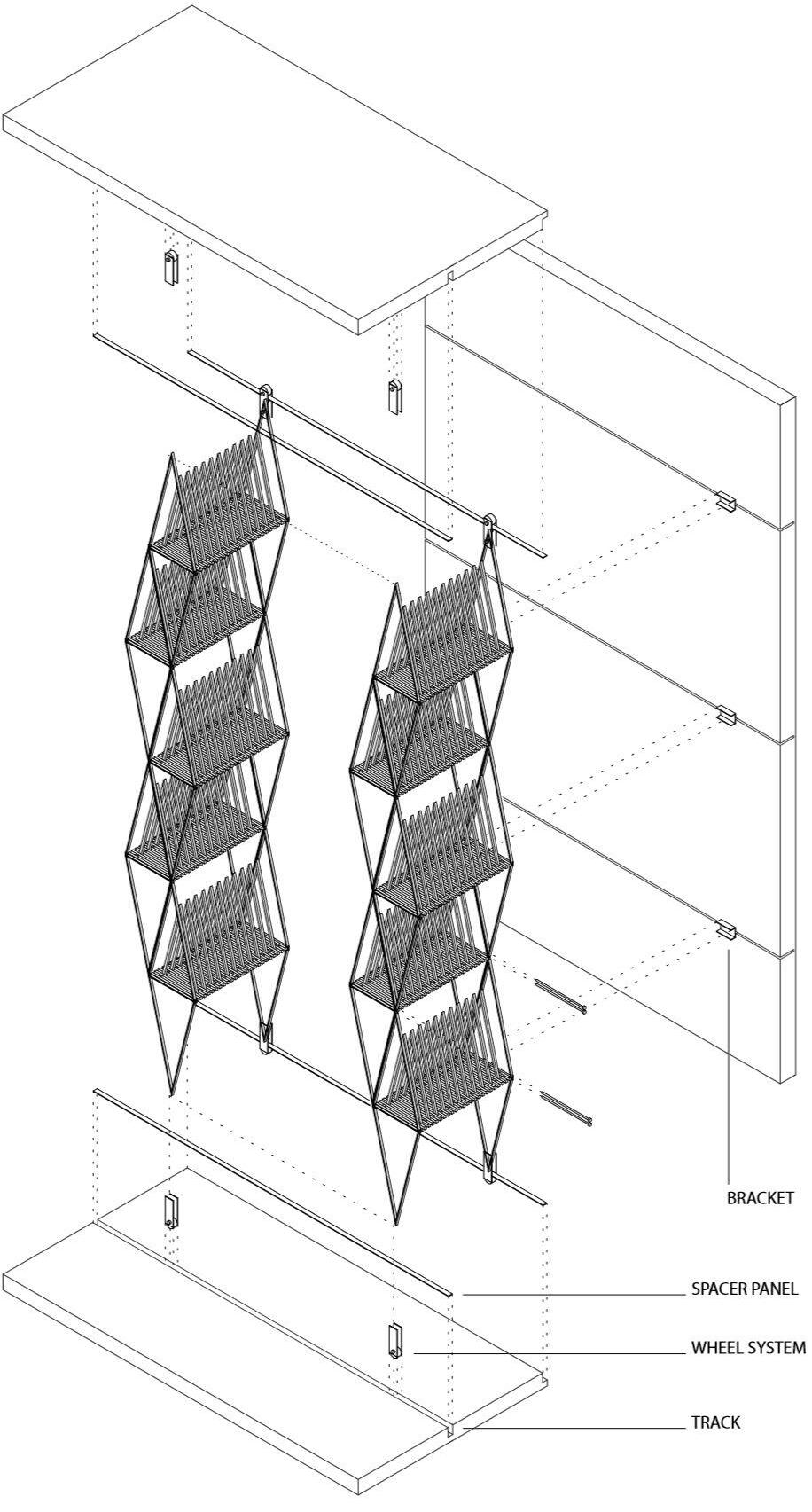 BRACKET

SPACER PANEL

WHEEL SYSTEM

TRACK