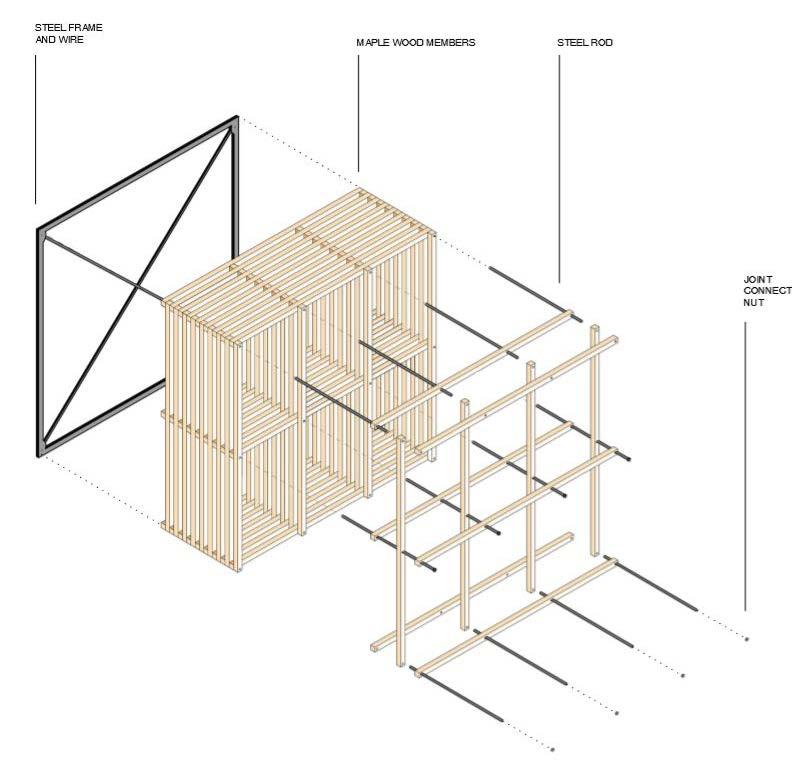 STEEL FRAME AND WIRE

MAPLE WOOD MEMBERS

STEEL ROD

JOINT CONNECT NUT