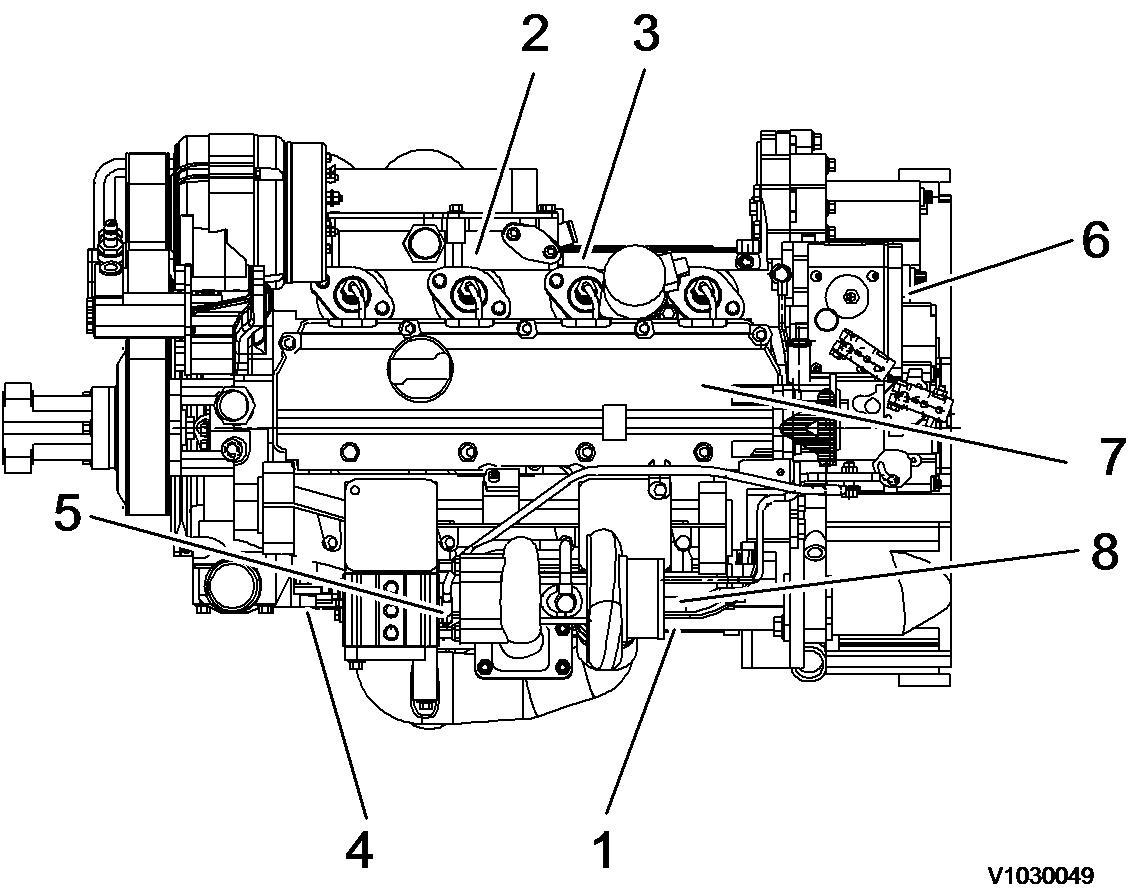 2
3
6
7
5
8
4
1
V1030049