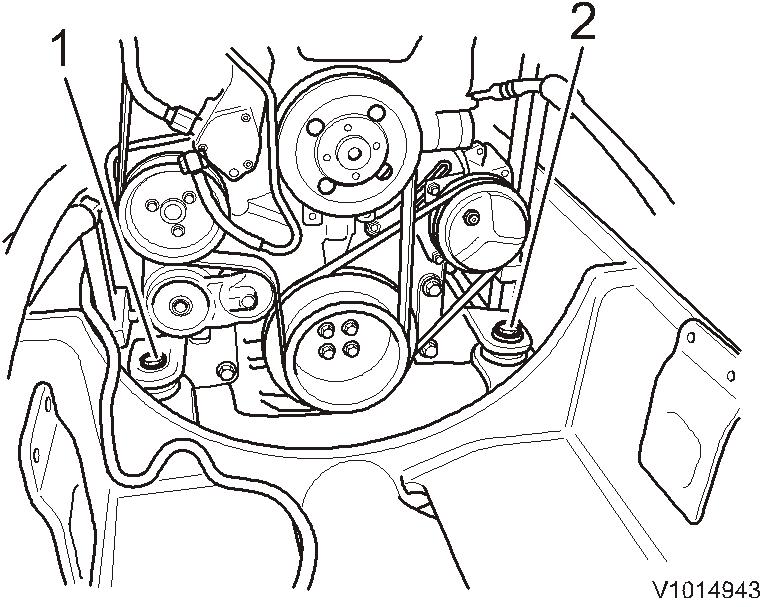 1
2
V1014943