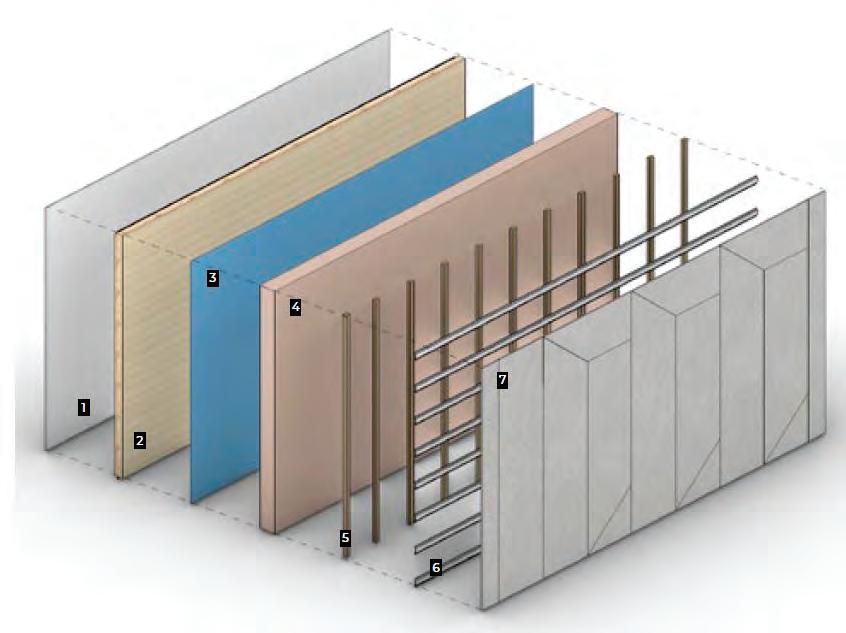 1
2
3
4
5
6
7