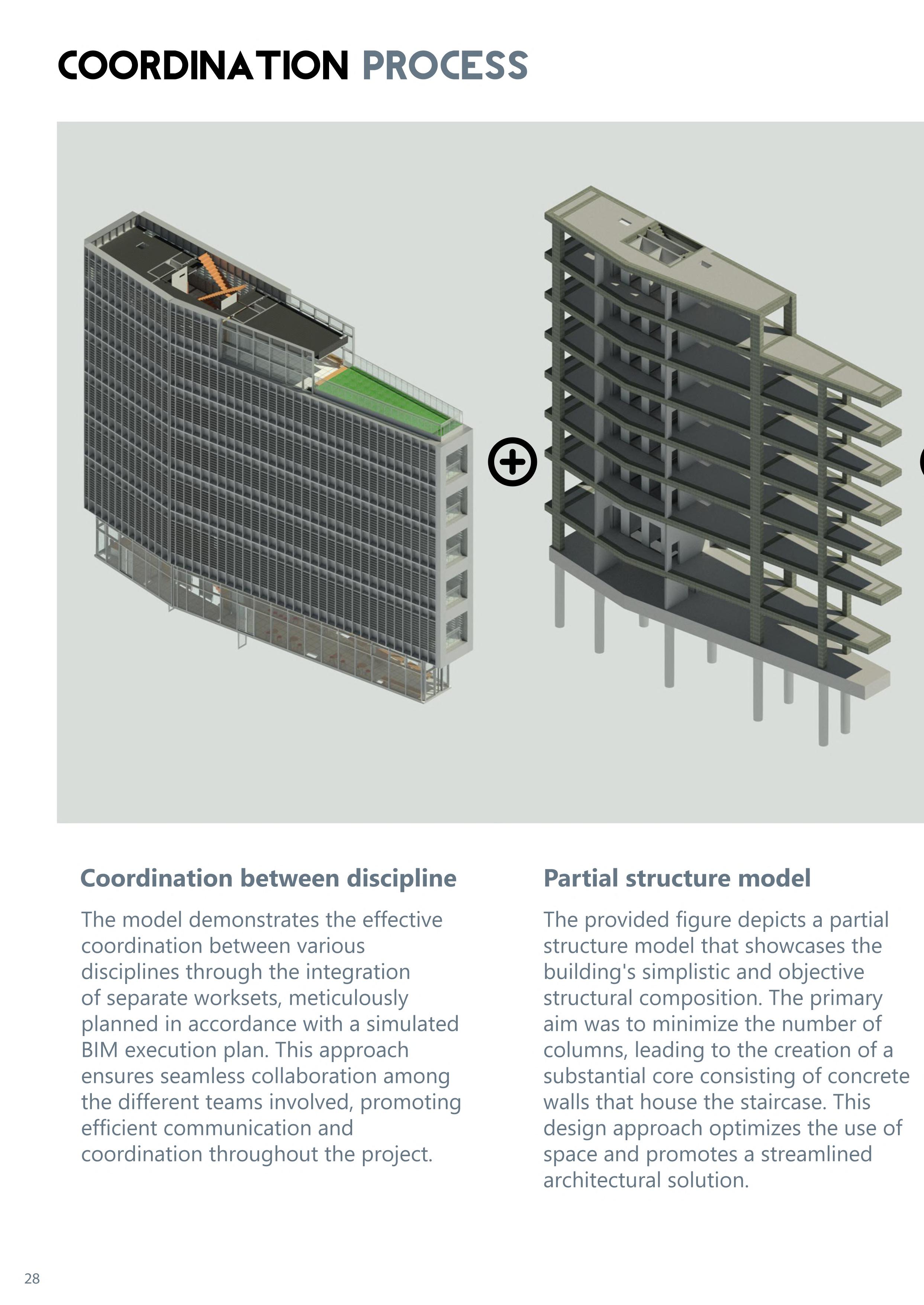 COORDINATION PROCESS

Coordination between discipline

The model demonstrates the effective coordination between various disciplines through the integration of separate worksets, meticulously planned in accordance with a simulated BIM execution plan. This approach ensures seamless collaboration among the different teams involved, promoting efficient communication and coordination throughout the project.

Partial structure model

The provided figure depicts a partial structure model that showcases the building's simplistic and objective structural composition. The primary aim was to minimize the number of columns, leading to the creation of a substantial core consisting of concrete walls that house the staircase. This design approach optimizes the use of space and promotes a streamlined architectural solution.

28