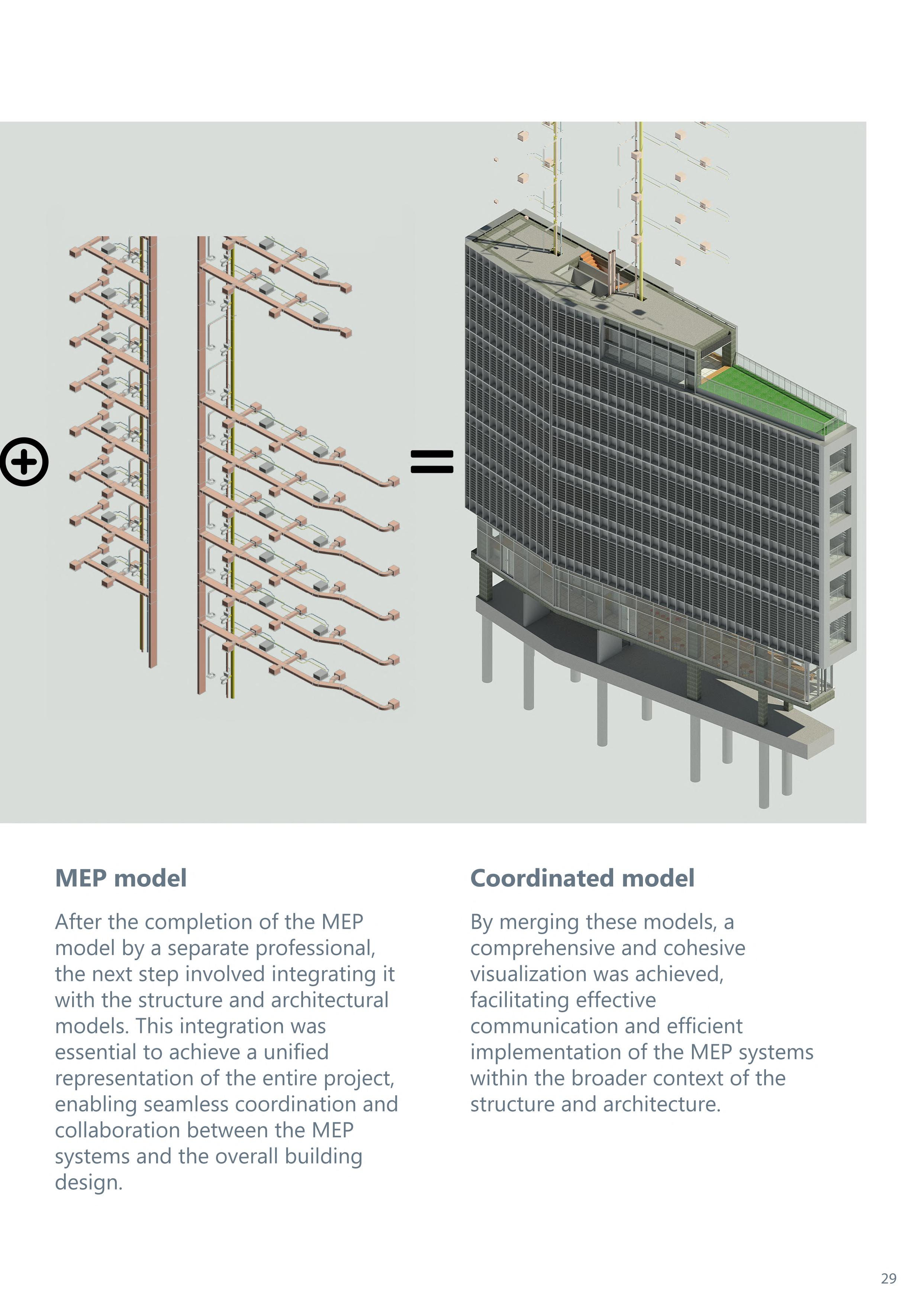 MEP model

After the completion of the MEP model by a separate professional, the next step involved integrating it with the structure and architectural models. This integration was essential to achieve a unified representation of the entire project, enabling seamless coordination and collaboration between the MEP systems and the overall building design.

Coordinated model

By merging these models, a comprehensive and cohesive visualization was achieved, facilitating effective communication and efficient implementation of the MEP systems within the broader context of the structure and architecture.

29