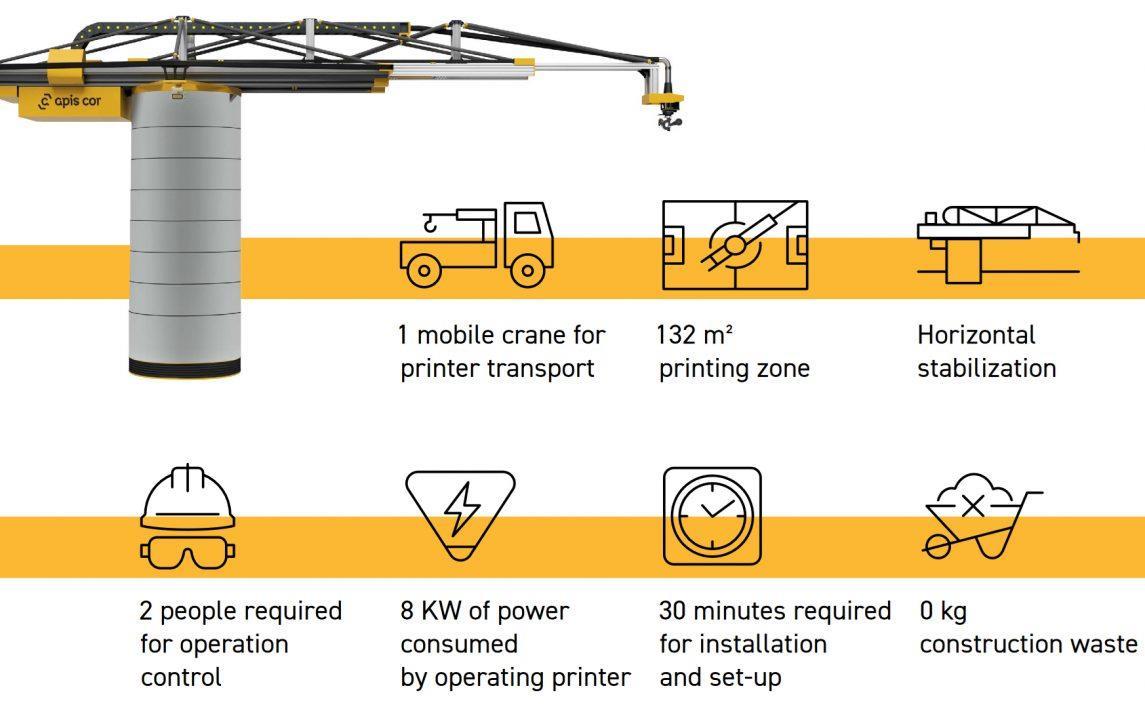 apis cor

1 mobile crane for printer transport

132 m² printing zone

Horizontal stabilization

2 people required for operation control

8 KW of power consumed by operating printer

30 minutes required for installation and set-up

0 kg construction waste